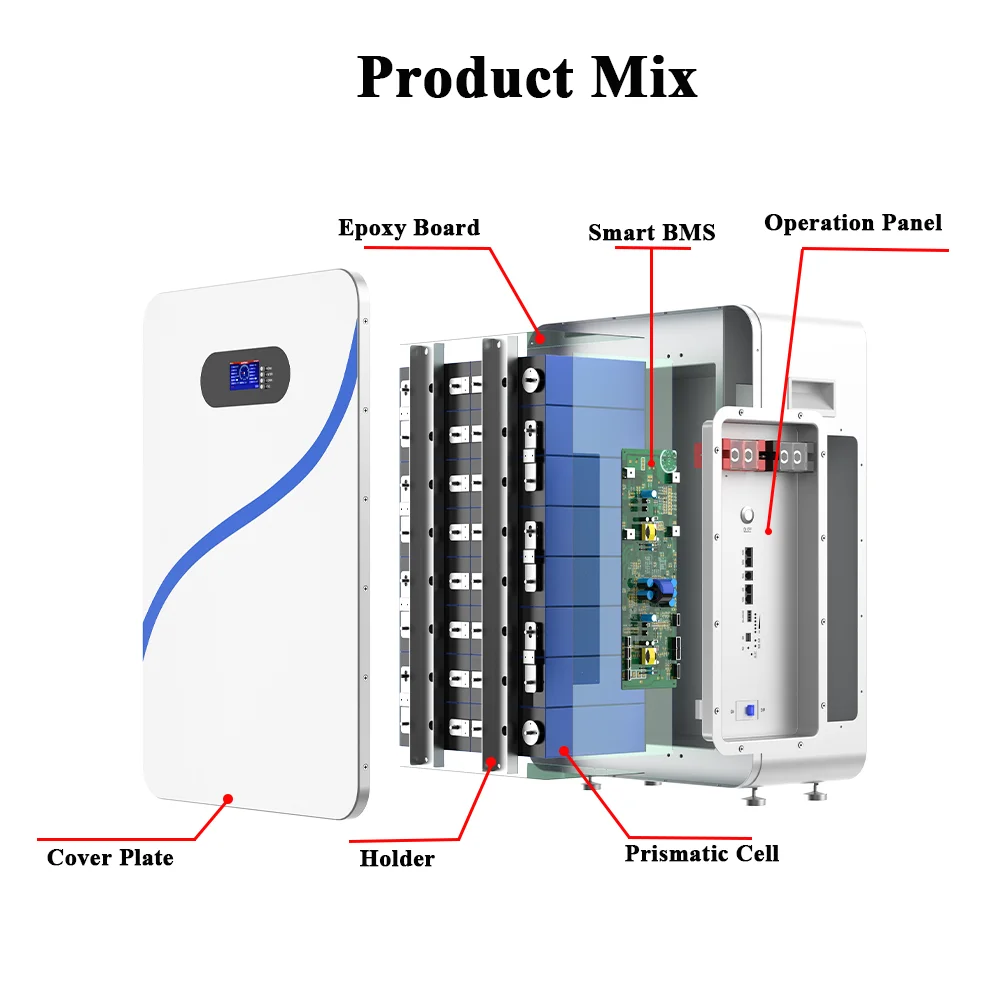 Product Mix

Epoxy Board

Smart BMS

Operation Panel

Cover Plate

Holder

Prismatic Cell