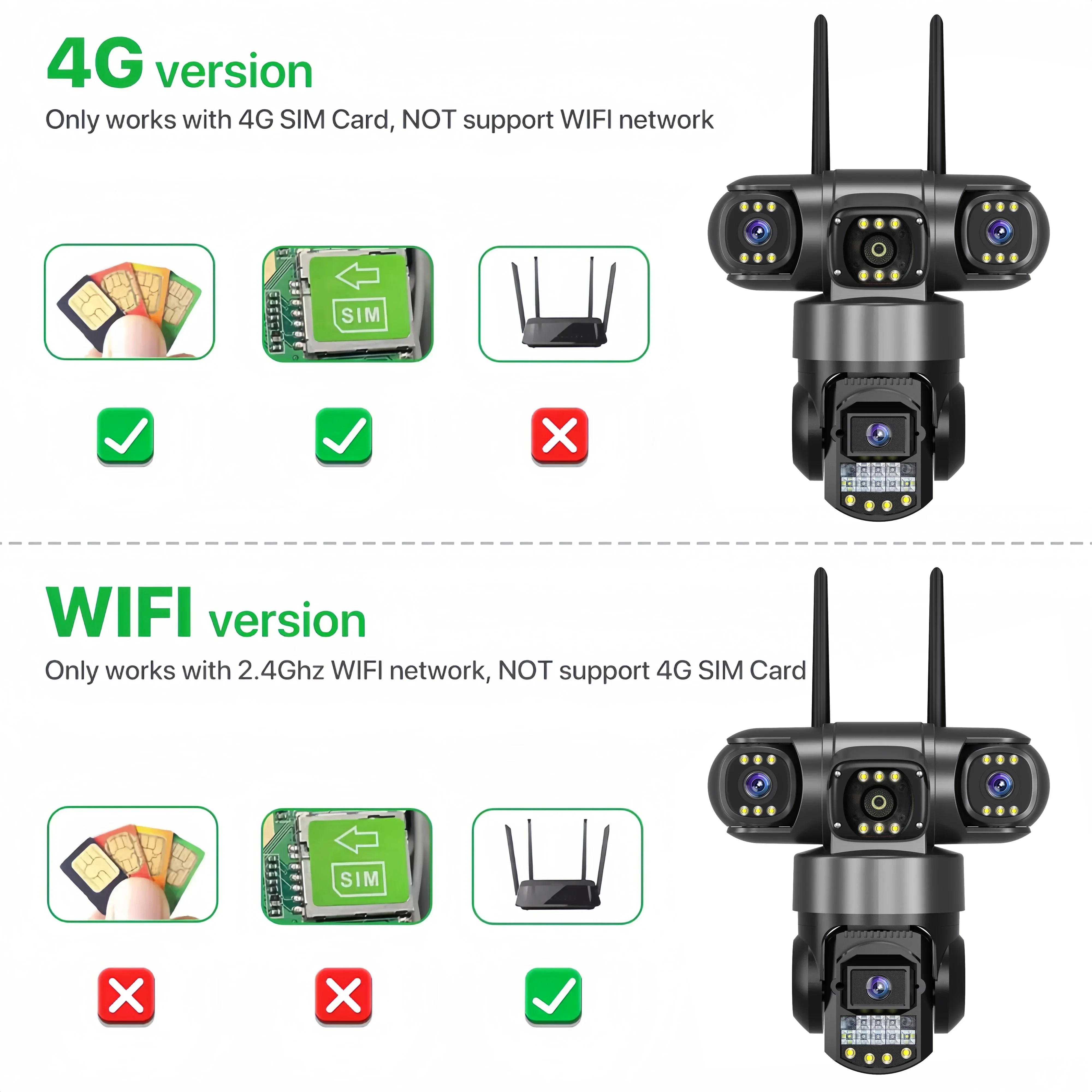 4G version

Only works with 4G SIM Card, NOT support WIFI network

SIM

WIFI version

Only works with 2.4Ghz WIFI network, NOT support 4G SIM Card

SIM