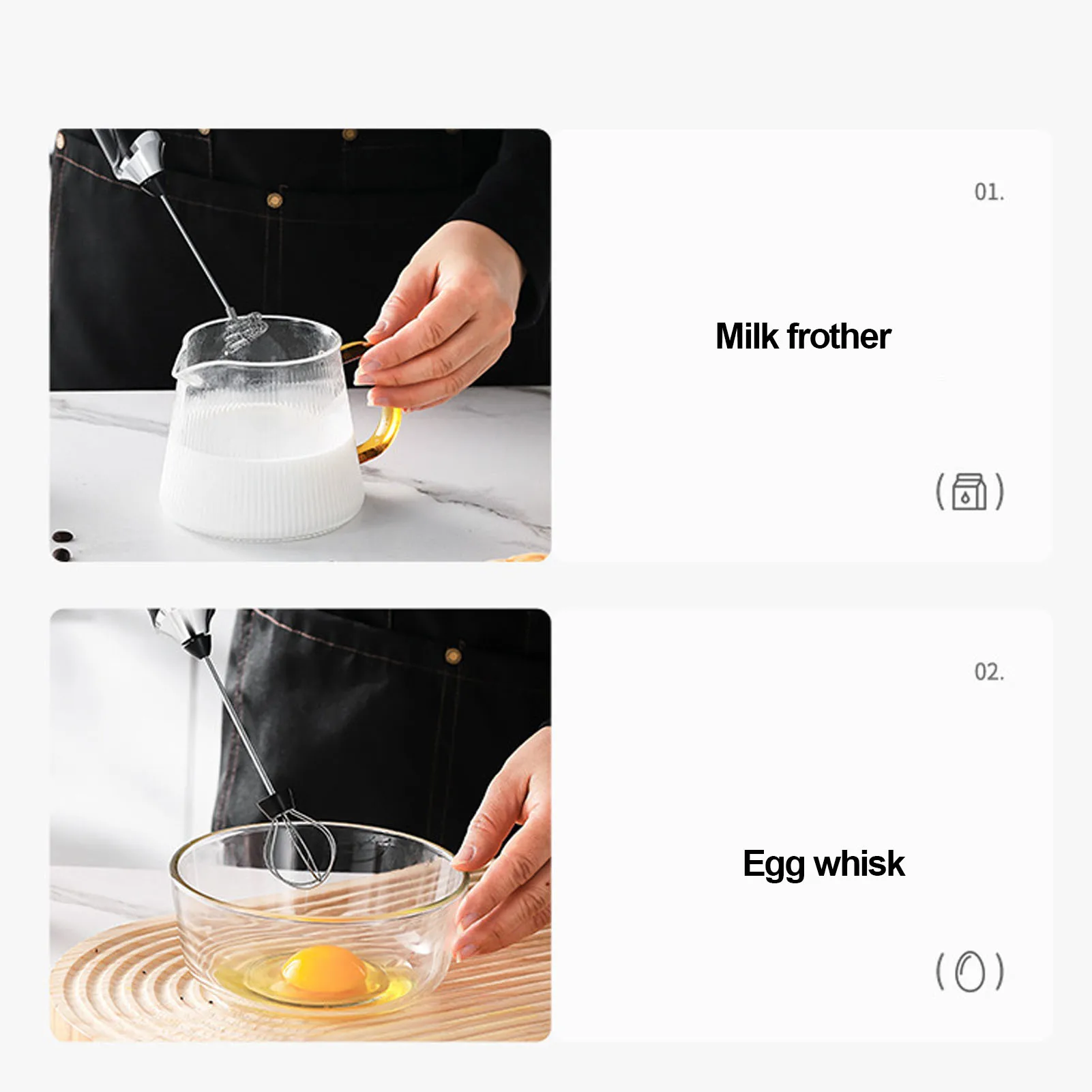 01.

Milk frother

02.

Egg whisk