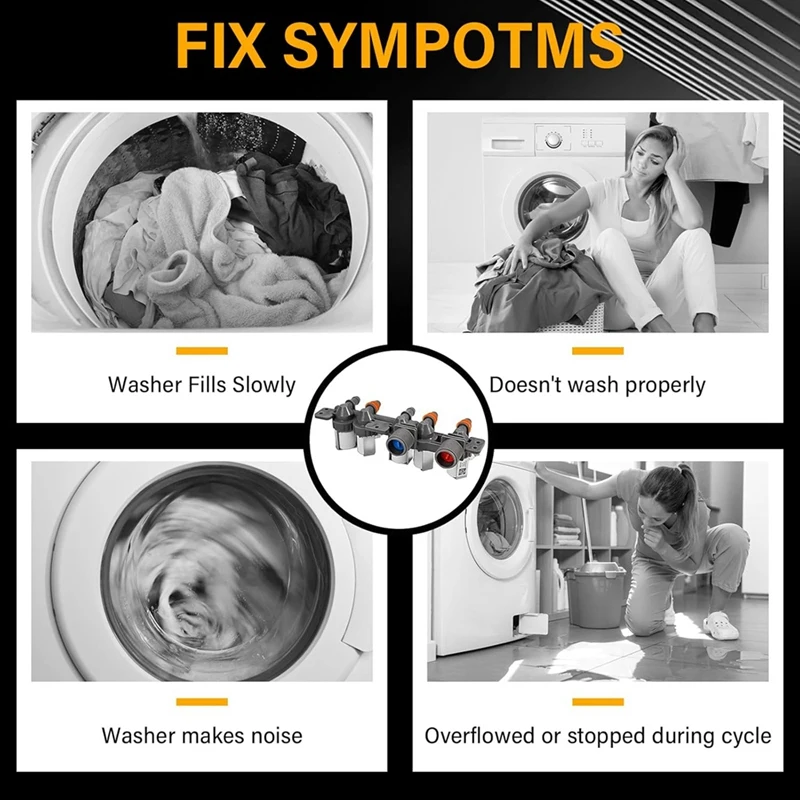 FIX SYMPOTMS

Washer Fills Slowly

Doesn't wash properly

Washer makes noise

Overflowed or stopped during cycle