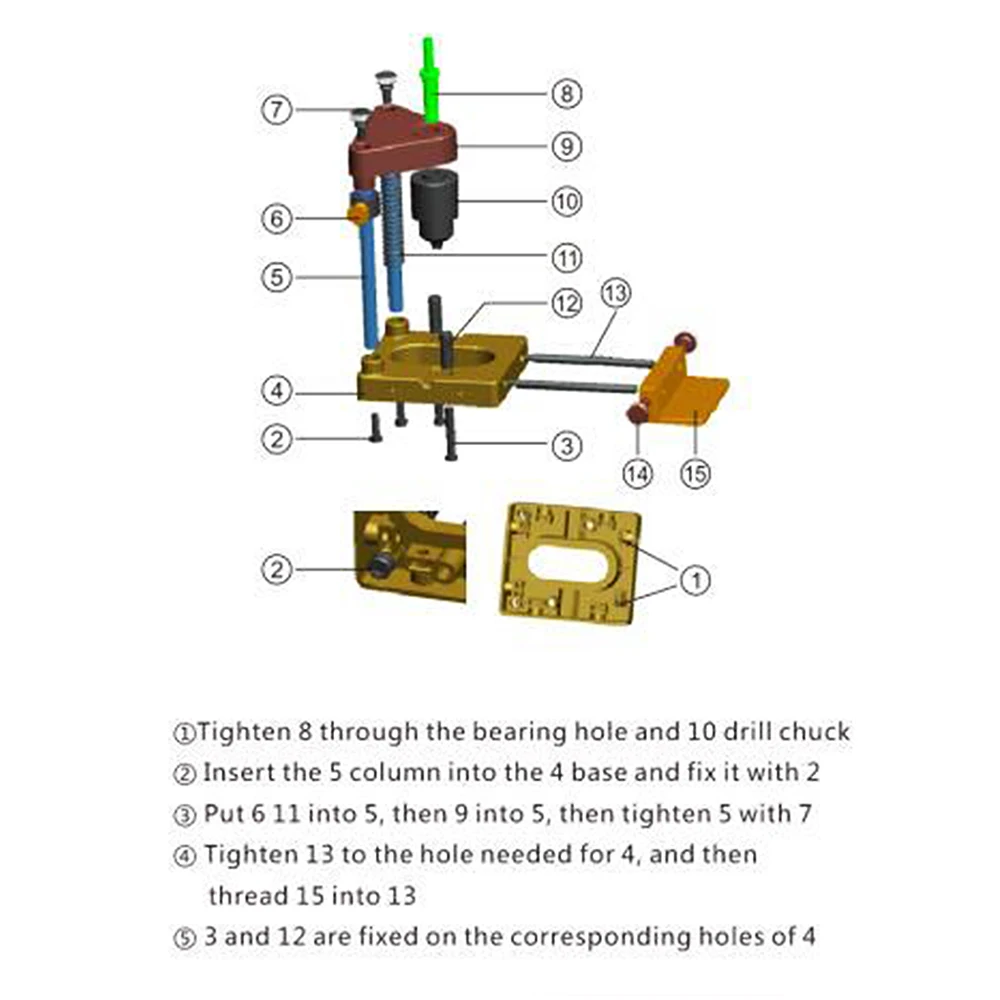 ⑦
⑧
⑨
⑥
⑩
⑤
⑪
⑫
⑬
④
②
③
⑭
⑮
②
①

①Tighten 8 through the bearing hole and 10 drill chuck
② Insert the 5 column into the 4 base and fix it with 2
③ Put 6 11 into 5, then 9 into 5, then tighten 5 with 7
④ Tighten 13 to the hole needed for 4, and then thread 15 into 13
⑤ 3 and 12 are fixed on the corresponding holes of 4