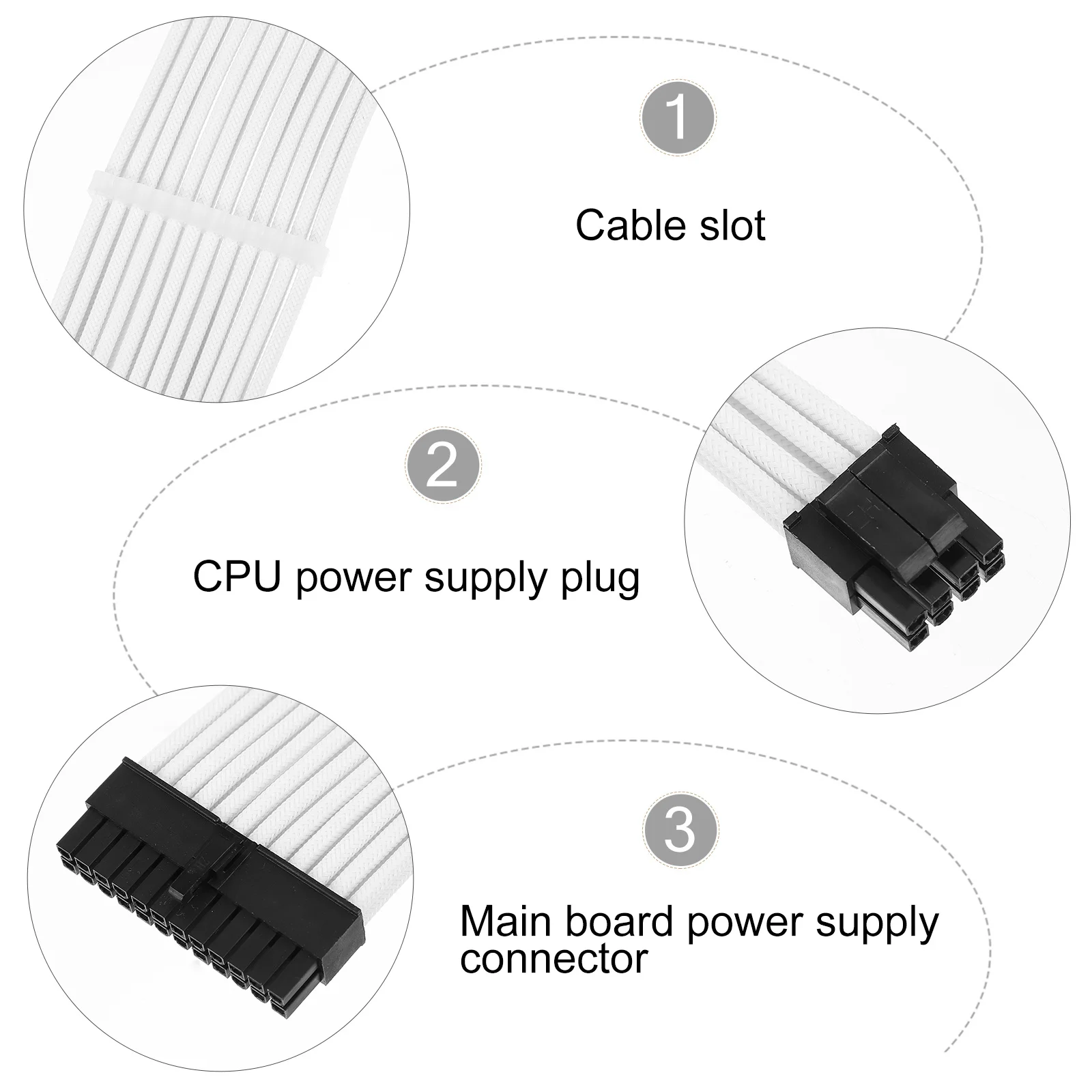 1

Cable slot

2

CPU power supply plug

3

Main board power supply connector