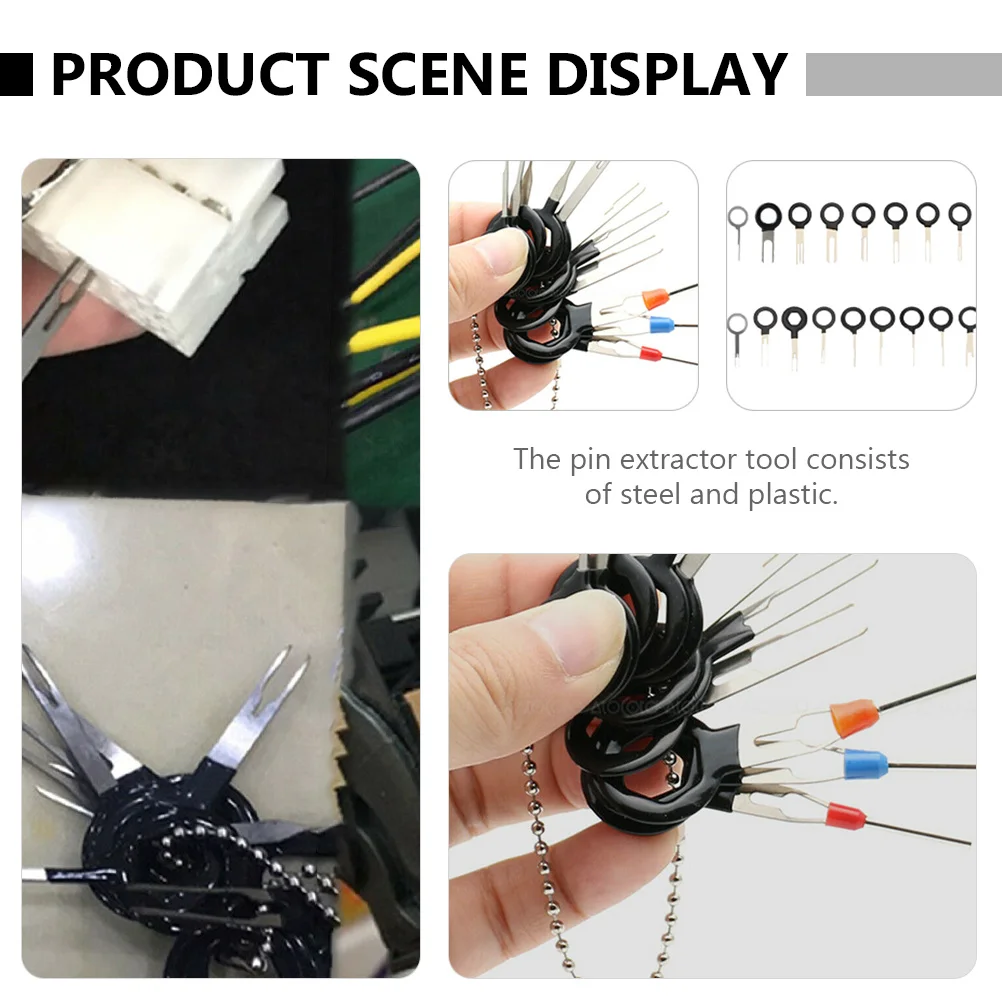 PRODUCT SCENE DISPLAY

The pin extractor tool consists of steel and plastic.