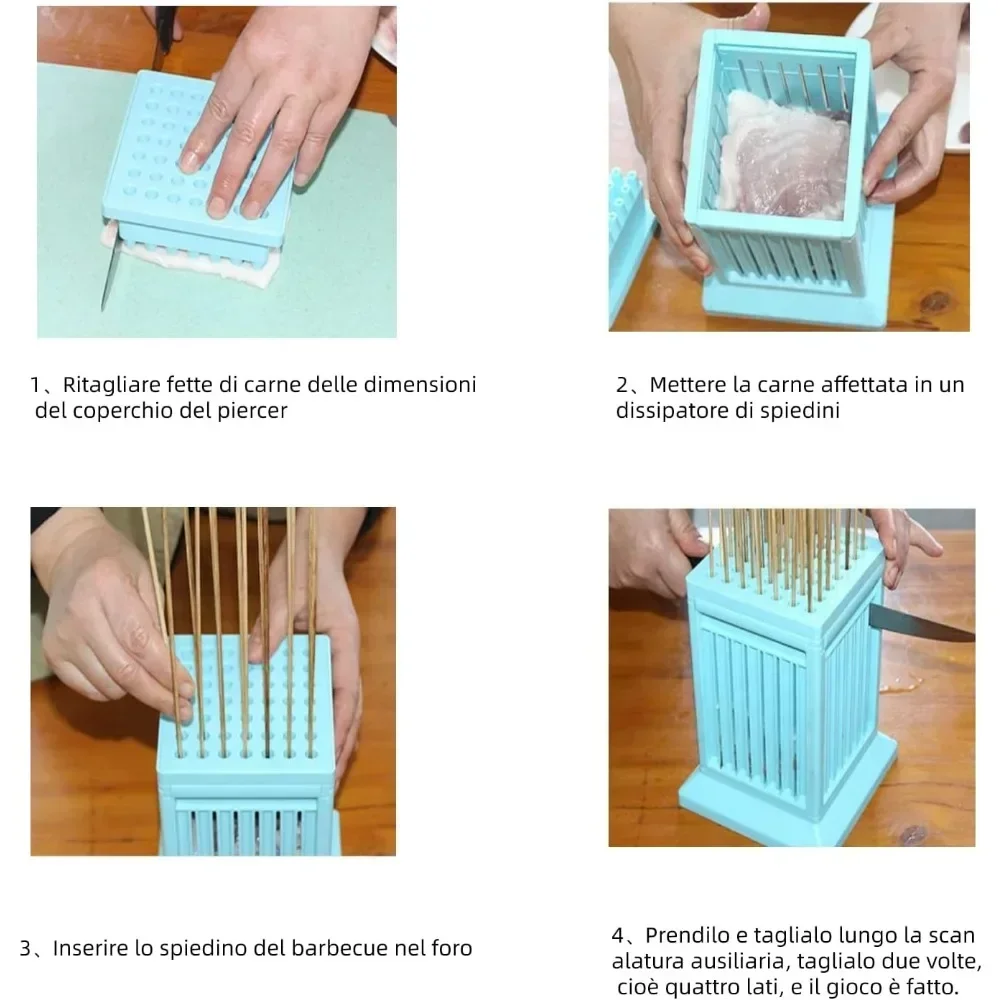 1、Ritagliare fette di carne delle dimensioni del coperchio del piercer

2、Mettere la carne affettata in un dissipatore di spiedini

3、Inserire lo spiedino del barbecue nel foro

4、Prendilo e taglialo lungo la scan alatura ausiliaria, taglialo due volte, cioè quattro lati, e il gioco è fatto.