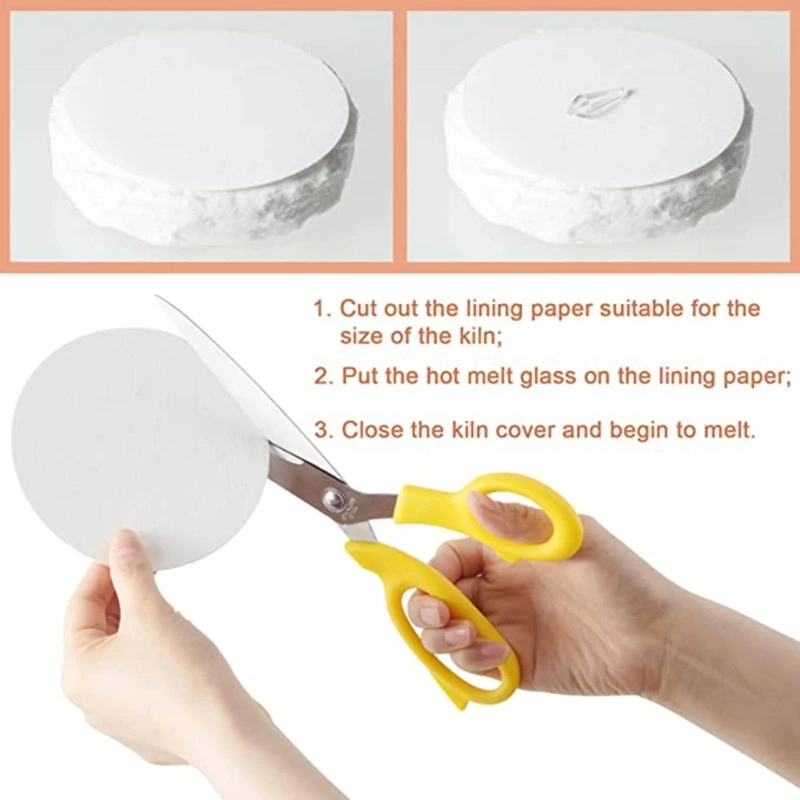 1. Cut out the lining paper suitable for the size of the kiln;

2. Put the hot melt glass on the lining paper;

3. Close the kiln cover and begin to melt.