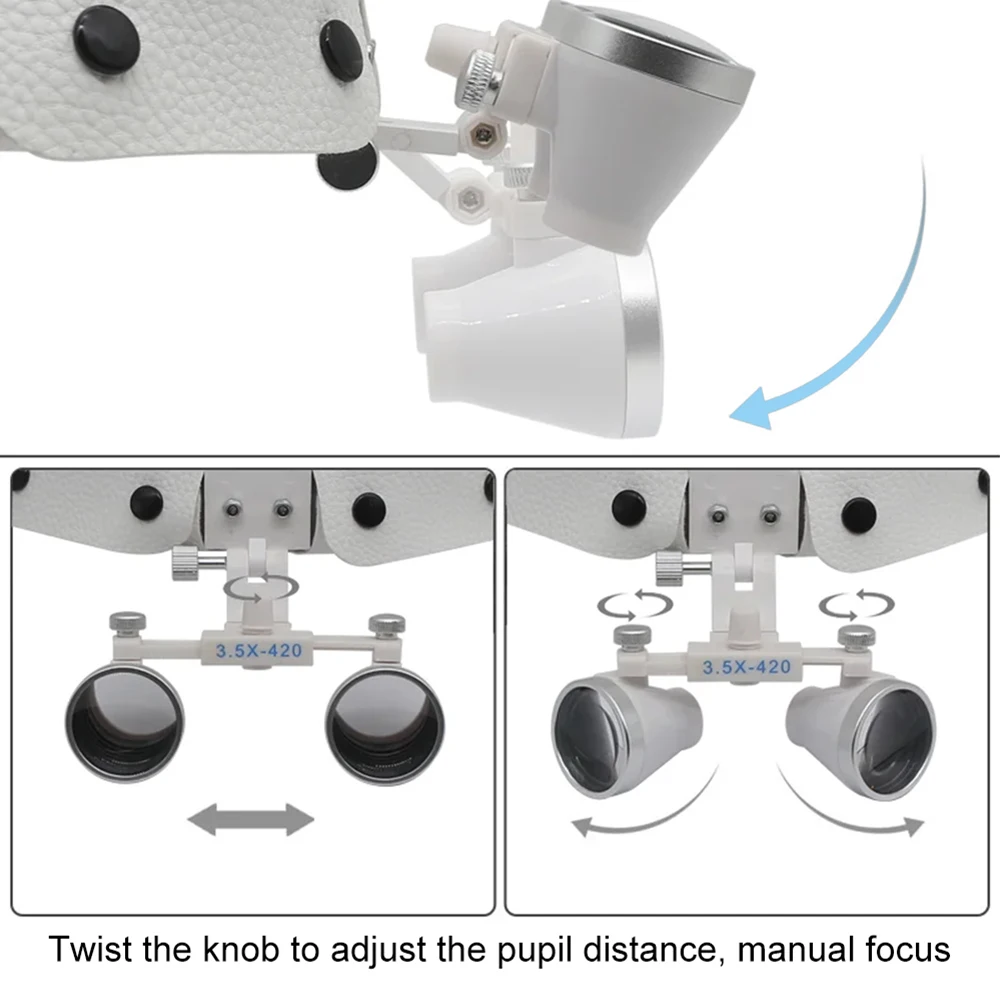 3.5X-420

3.5X-420

Twist the knob to adjust the pupil distance, manual focus