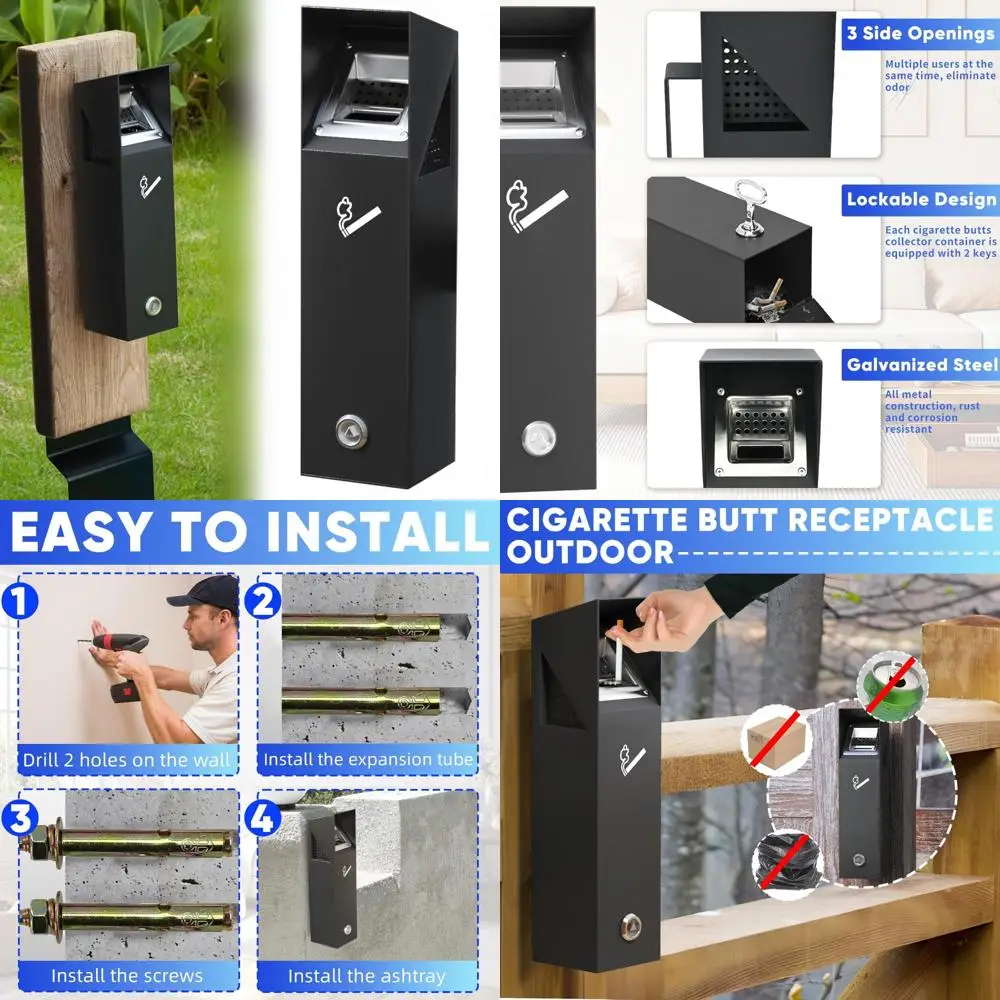 3 Side Openings

Multiple users at the same time, eliminate odor

Lockable Design

Each cigarette butts collector container is equipped with 2 keys

Galvanized Steel

All metal construction, rust and corrosion resistant

EASY TO INSTALL

1
Drill 2 holes on the wall

2
Install the expansion tube

3
Install the screws

4
Install the ashtray

CIGARETTE BUTT RECEPTACLE OUTDOOR