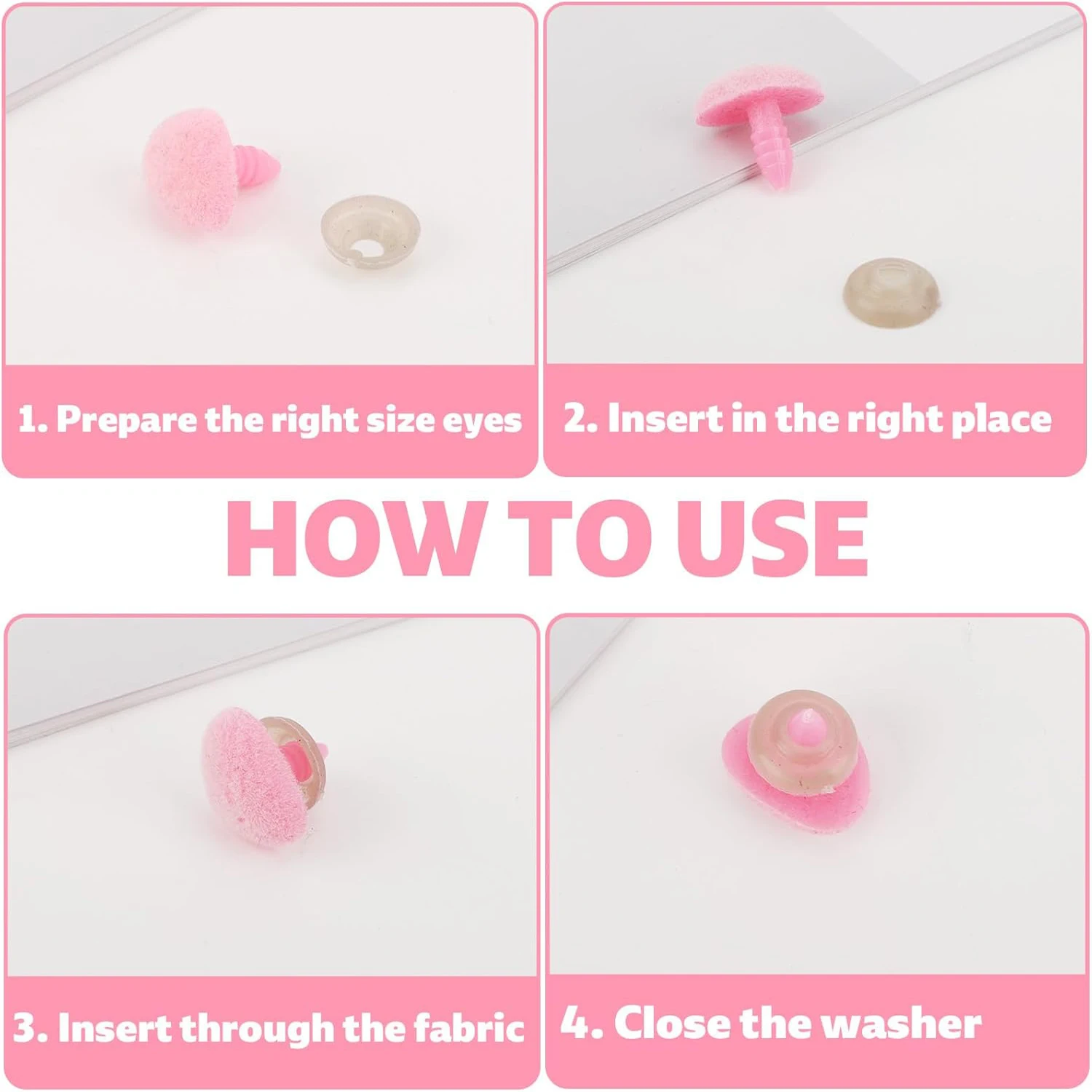 1. Prepare the right size eyes

2. Insert in the right place

HOW TO USE

3. Insert through the fabric

4. Close the washer