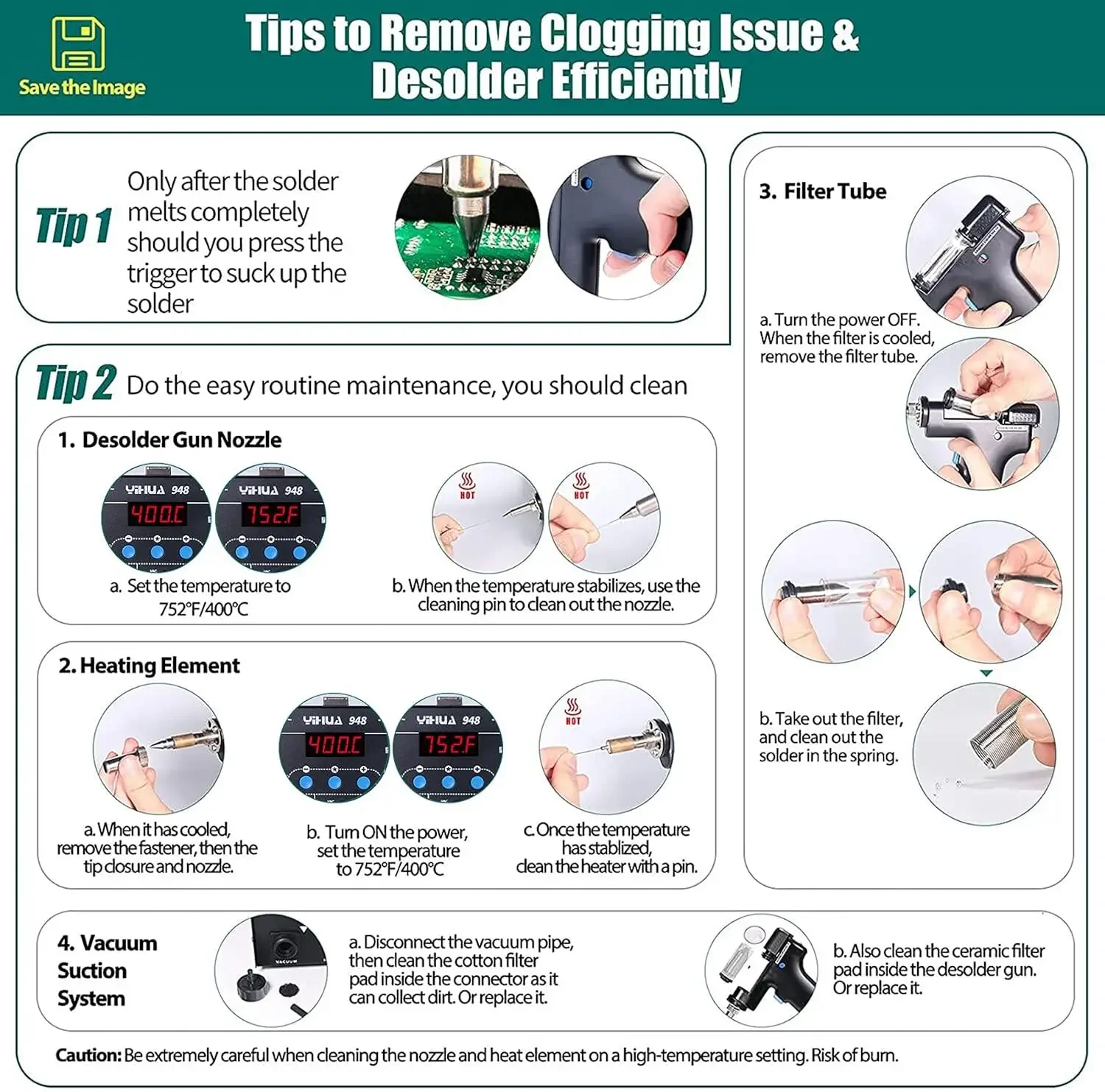 Save the Image

Tips to Remove Clogging Issue & Desolder Efficiently

Tip 1 Only after the solder melts completely should you press the trigger to suck up the solder

Tip 2 Do the easy routine maintenance, you should clean

1. Desolder Gun Nozzle

YIHUA 948 400.C

YIHUA 948 752.F

a. Set the temperature to 752°F/400°C

HOT

HOT

b. When the temperature stabilizes, use the cleaning pin to clean out the nozzle.

2. Heating Element

a. When it has cooled, remove the fastener, then the tip closure and nozzle.

YIHUA 948 400.C

YIHUA 948 752.F

b. Turn ON the power, set the temperature to 752°F/400°C

HOT

c. Once the temperature has stablized, clean the heater with a pin.

3. Filter Tube

a. Turn the power OFF. When the filter is cooled, remove the filter tube.

b. Take out the filter, and clean out the solder in the spring.

4. Vacuum Suction System

VACUUM

a. Disconnect the vacuum pipe, then clean the cotton filter pad inside the connector as it can collect dirt. Or replace it.

b. Also clean the ceramic filter pad inside the desolder gun. Or replace it.

Caution: Be extremely careful when cleaning the nozzle and heat element on a high-temperature setting. Risk of burn.