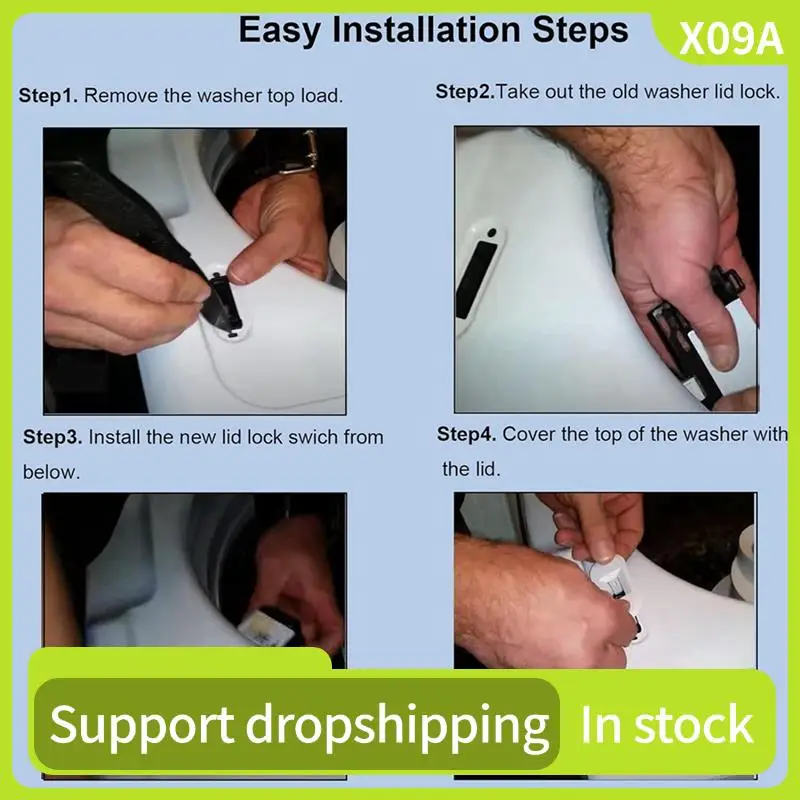 Easy Installation Steps

X09A

Step1. Remove the washer top load.

Step2.Take out the old washer lid lock.

Step3. Install the new lid lock swich from below.

Step4. Cover the top of the washer with the lid.

Support dropshipping

In stock