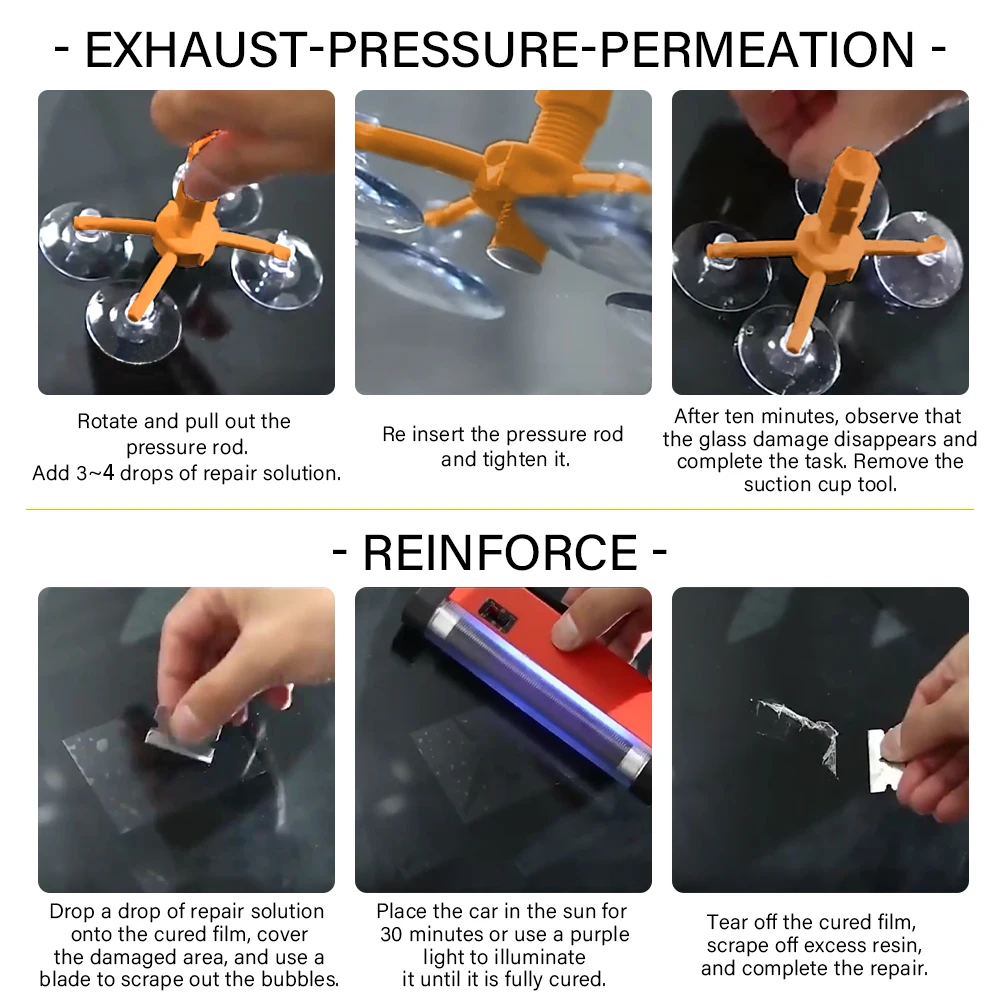 - EXHAUST-PRESSURE-PERMEATION -

Rotate and pull out the pressure rod.
Add 3~4 drops of repair solution.

Re insert the pressure rod and tighten it.

After ten minutes, observe that the glass damage disappears and complete the task. Remove the suction cup tool.

- REINFORCE -

Drop a drop of repair solution onto the cured film, cover the damaged area, and use a blade to scrape out the bubbles.

Place the car in the sun for 30 minutes or use a purple light to illuminate it until it is fully cured.

Tear off the cured film, scrape off excess resin, and complete the repair.