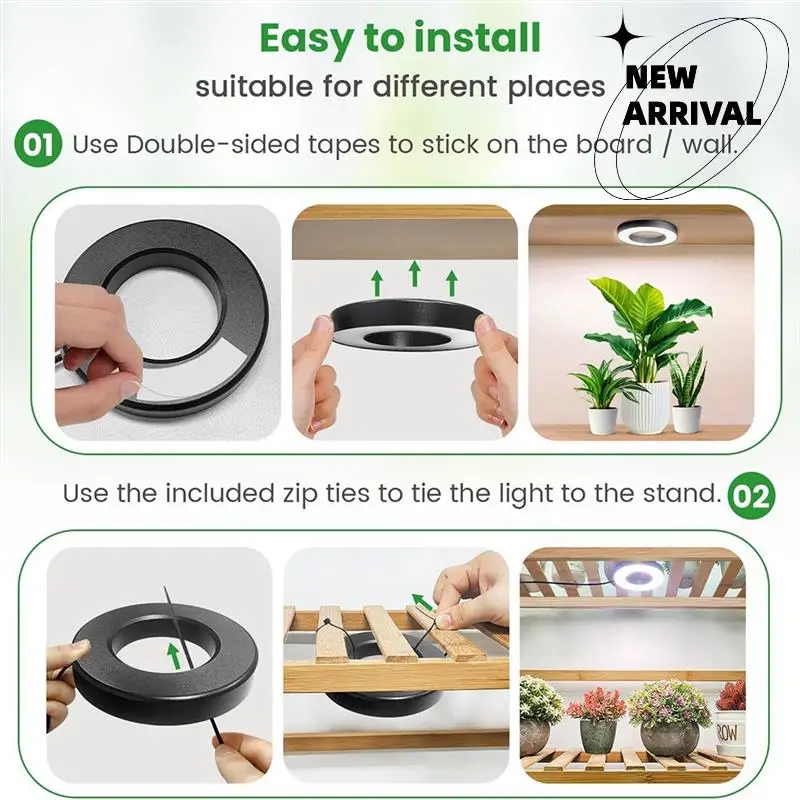 Easy to install
suitable for different places

NEW ARRIVAL

01 Use Double-sided tapes to stick on the board / wall.

Use the included zip ties to tie the light to the stand. 02

ROW