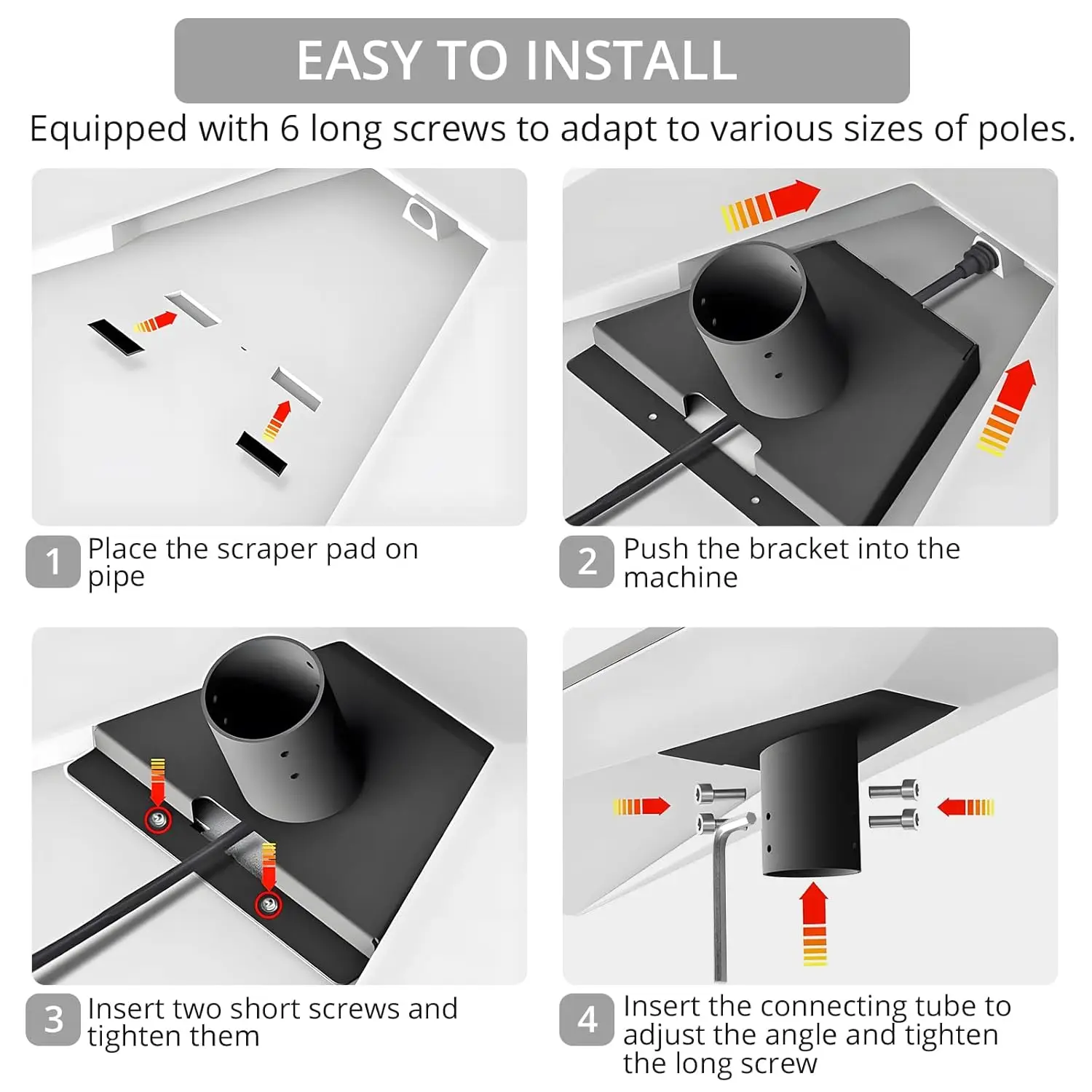 EASY TO INSTALL

Equipped with 6 long screws to adapt to various sizes of poles.

1 Place the scraper pad on pipe

2 Push the bracket into the machine

3 Insert two short screws and tighten them

4 Insert the connecting tube to adjust the angle and tighten the long screw