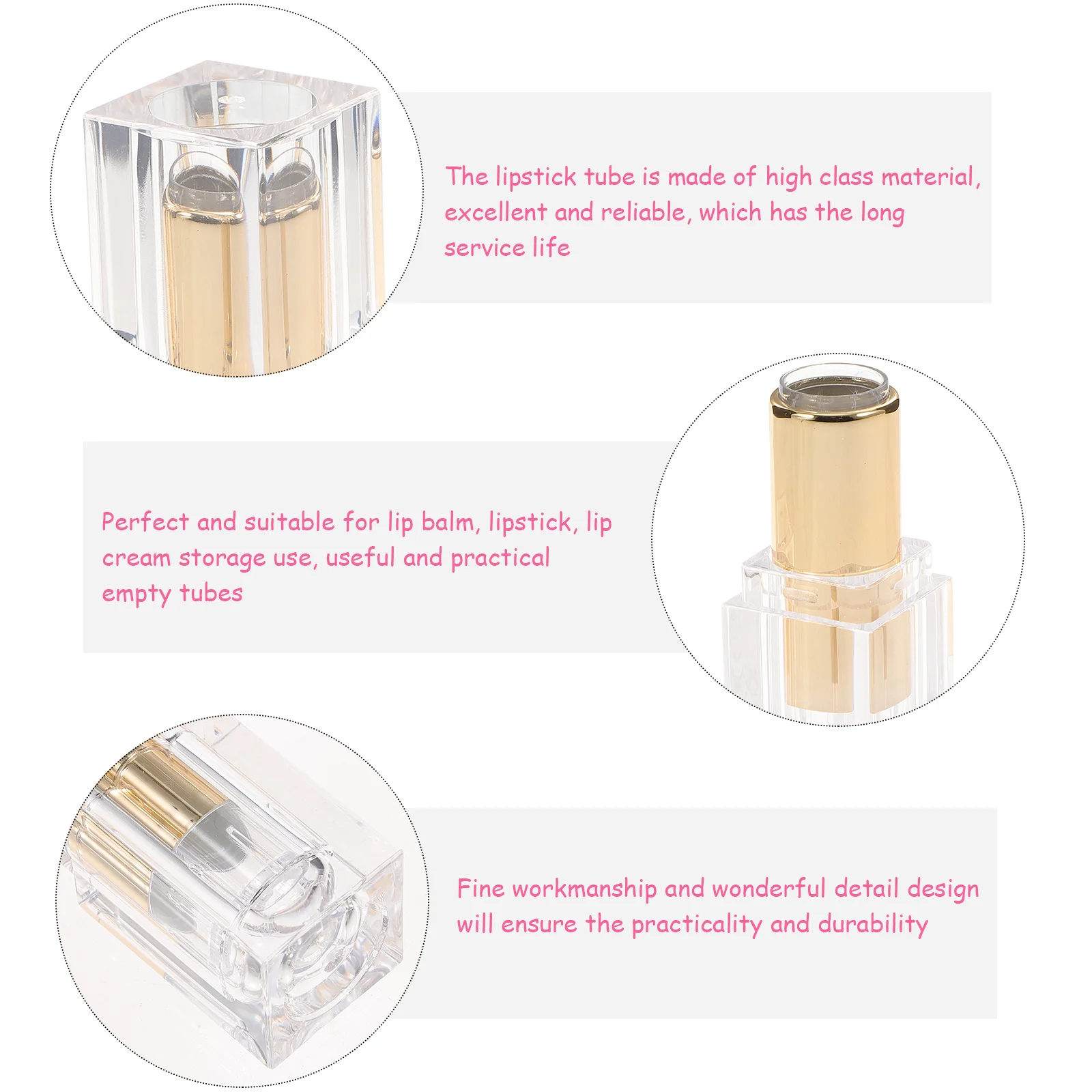 The lipstick tube is made of high class material, excellent and reliable, which has the long service life

Perfect and suitable for lip balm, lipstick, lip cream storage use, useful and practical empty tubes

Fine workmanship and wonderful detail design will ensure the practicality and durability