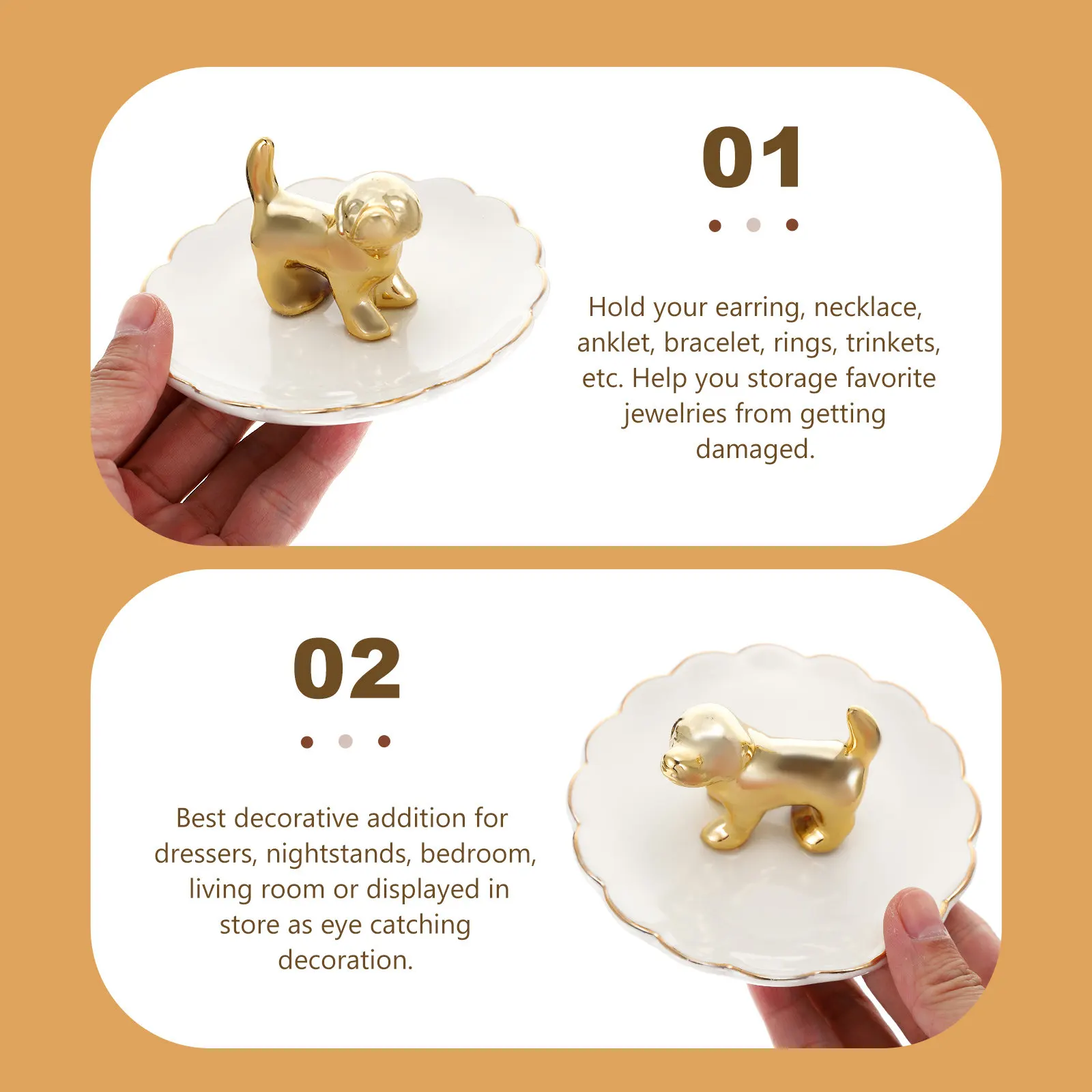 01

Hold your earring, necklace, anklet, bracelet, rings, trinkets, etc. Help you storage favorite jewelries from getting damaged.

02

Best decorative addition for dressers, nightstands, bedroom, living room or displayed in store as eye catching decoration.