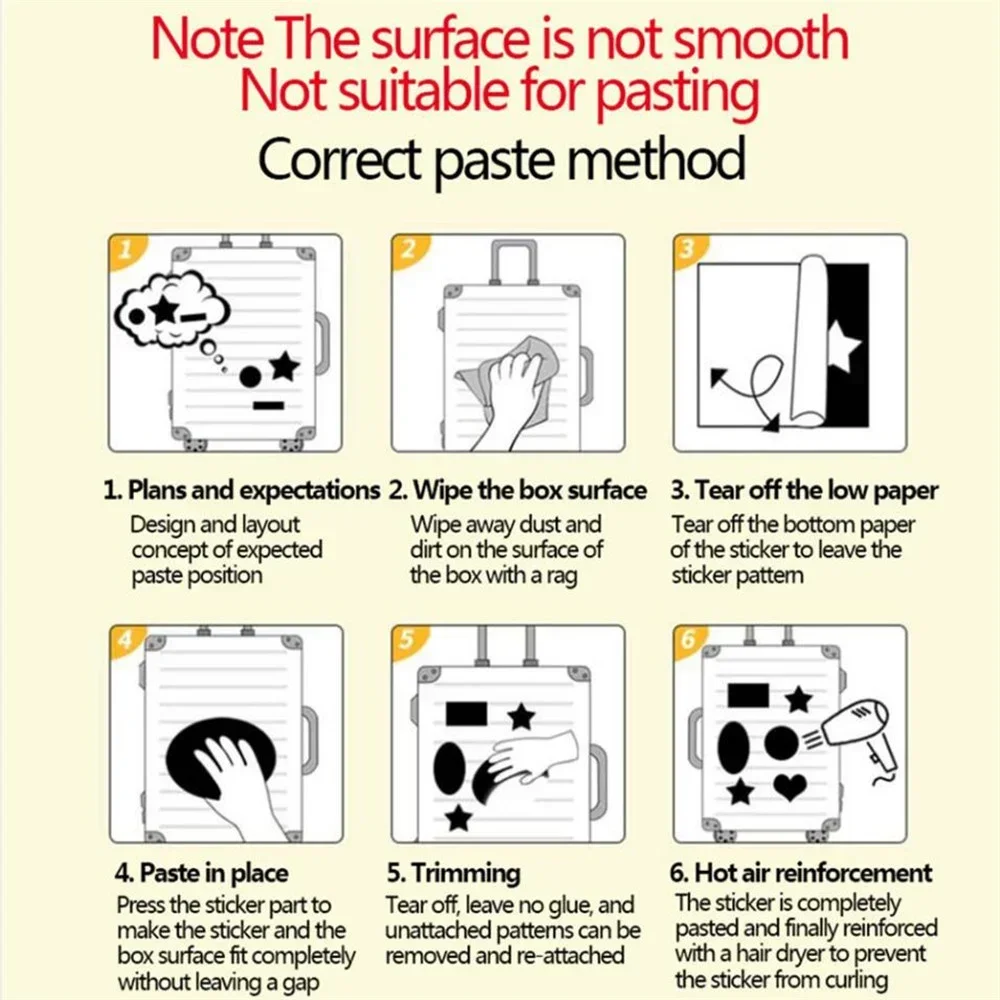 Note The surface is not smooth
Not suitable for pasting

Correct paste method

1

2

3

1. Plans and expectations
Design and layout concept of expected paste position

2. Wipe the box surface
Wipe away dust and dirt on the surface of the box with a rag

3. Tear off the low paper
Tear off the bottom paper of the sticker to leave the sticker pattern

4

5

6

4. Paste in place
Press the sticker part to make the sticker and the box surface fit completely without leaving a gap

5. Trimming
Tear off, leave no glue, and unattached patterns can be removed and re-attached

6. Hot air reinforcement
The sticker is completely pasted and finally reinforced with a hair dryer to prevent the sticker from curling