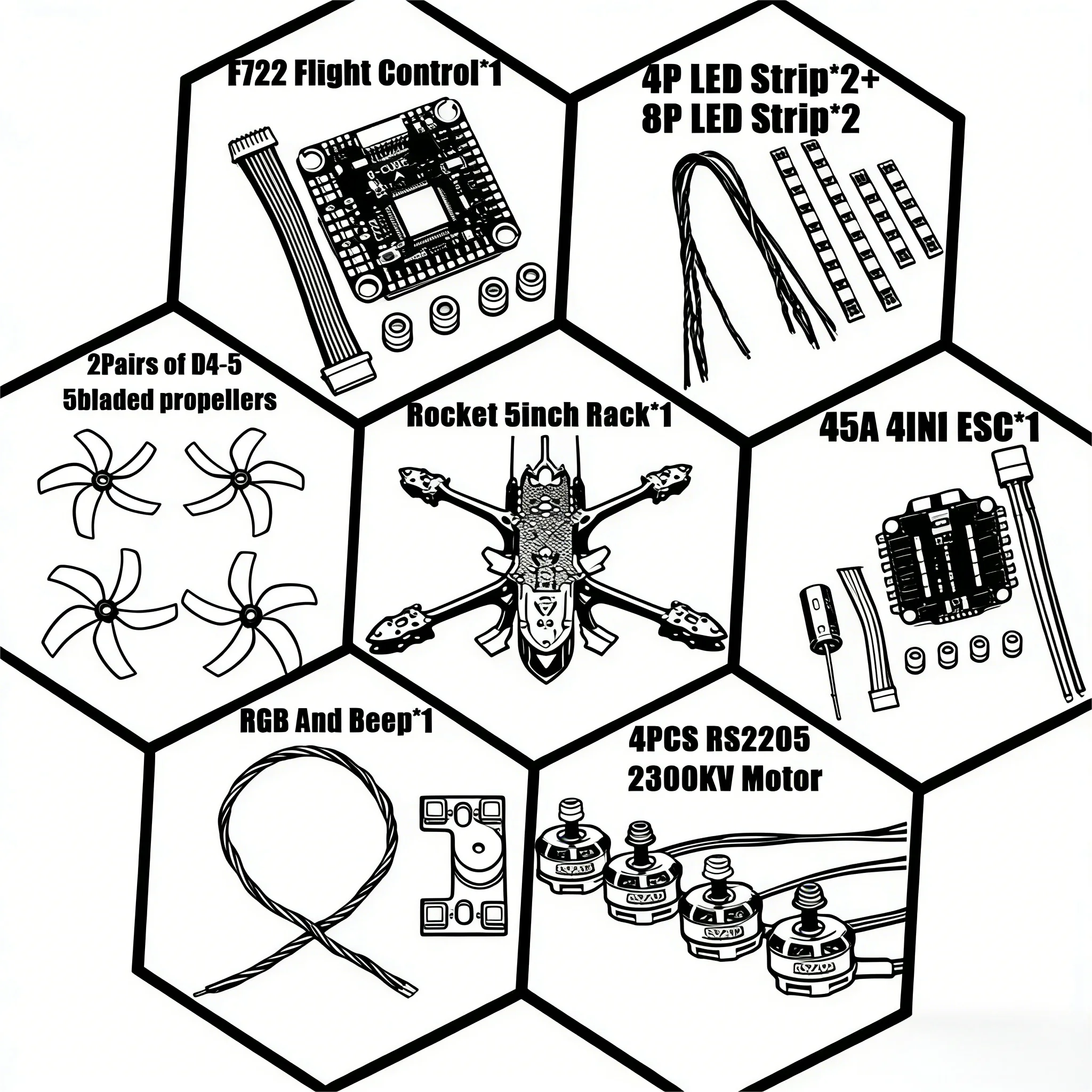 F722 Flight Control*1

4P LED Strip*2+
8P LED Strip*2

2Pairs of D4-5
5bladed propellers

Rocket 5inch Rack*1

45A 4INI ESC*1

RGB And Beep*1

4PCS RS2205
2300KV Motor