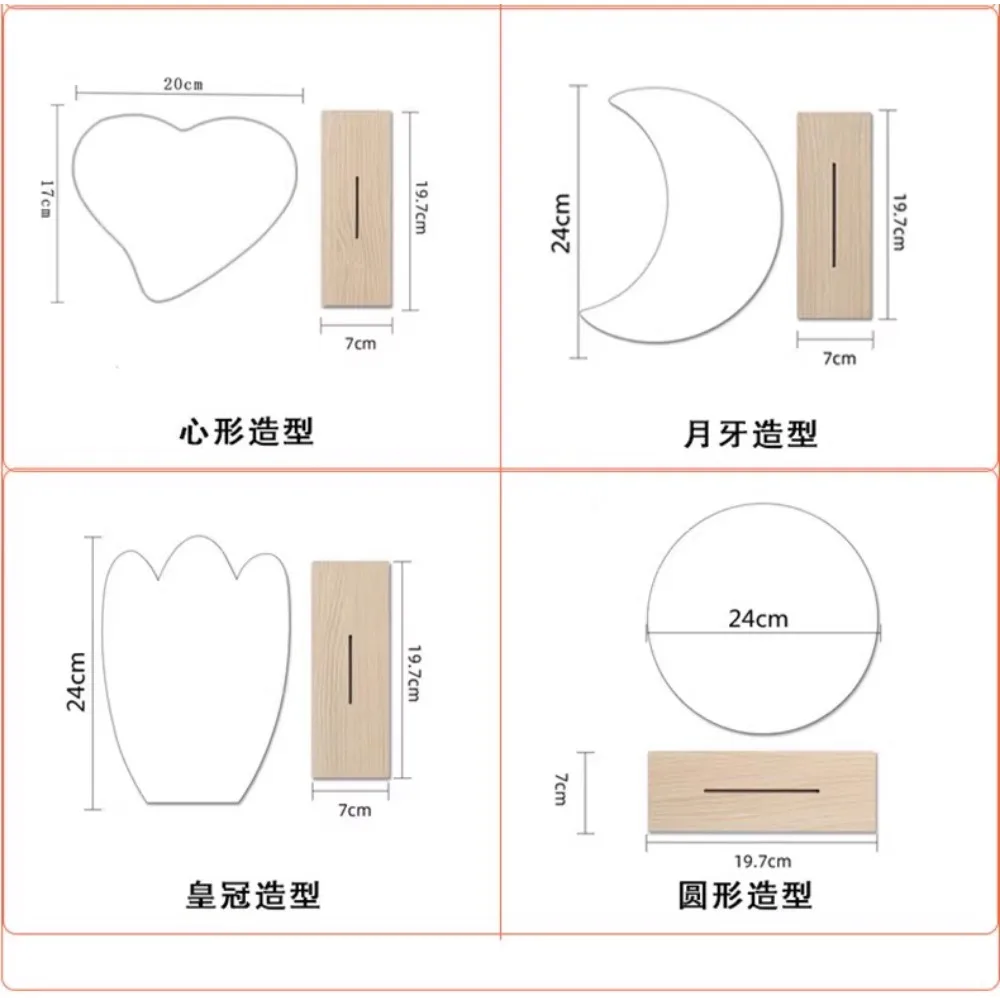 20cm
17cm
19.7cm
7cm
心形造型

24cm
19.7cm
7cm
月牙造型

24cm
19.7cm
7cm
皇冠造型

24cm
7cm
19.7cm
圆形造型