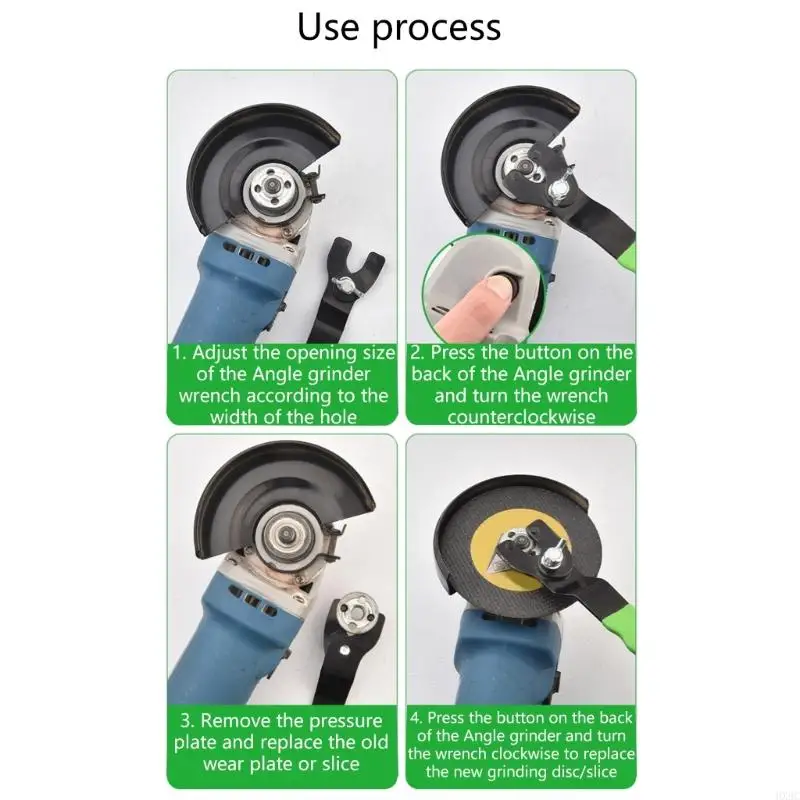 Use process

1. Adjust the opening size of the Angle grinder wrench according to the width of the hole

2. Press the button on the back of the Angle grinder and turn the wrench counterclockwise

3. Remove the pressure plate and replace the old wear plate or slice

4. Press the button on the back of the Angle grinder and turn the wrench clockwise to replace the new grinding disc/slice