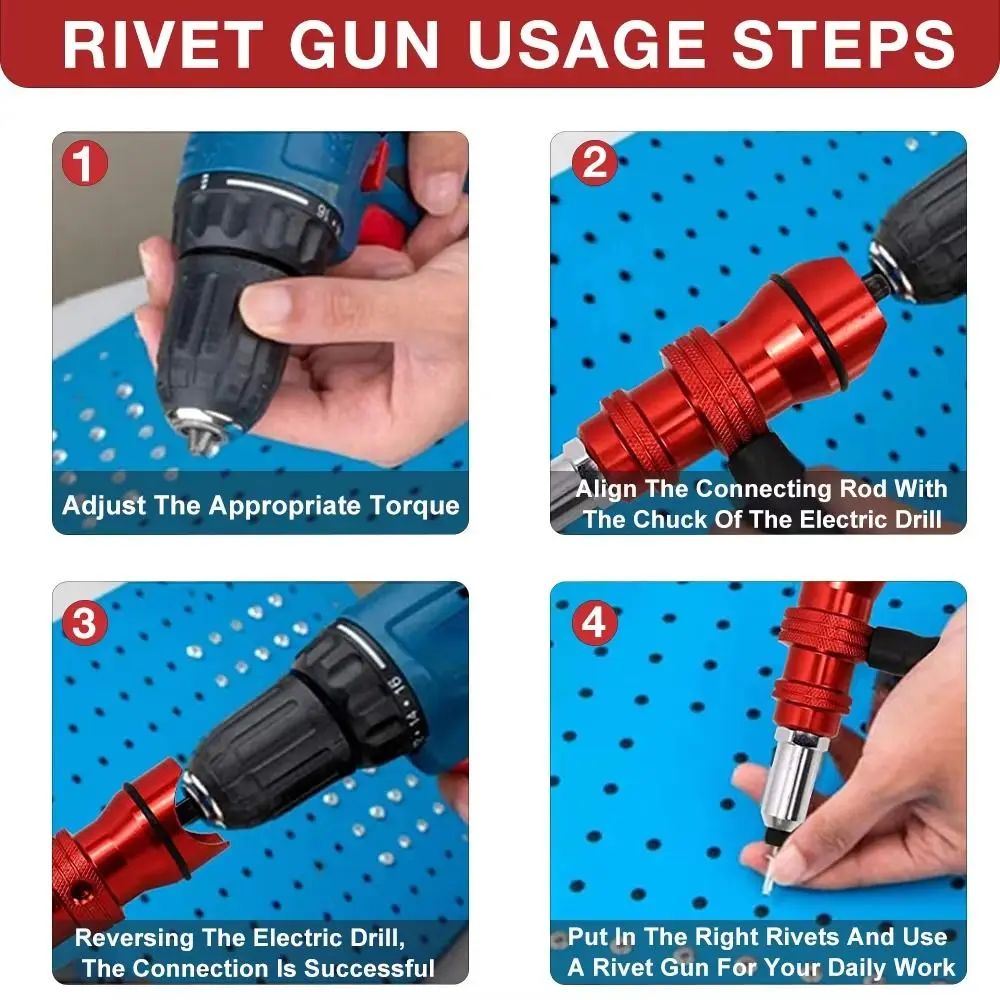 RIVET GUN USAGE STEPS

1

Adjust The Appropriate Torque

2

Align The Connecting Rod With The Chuck Of The Electric Drill

3

Reversing The Electric Drill, The Connection Is Successful

4

Put In The Right Rivets And Use A Rivet Gun For Your Daily Work