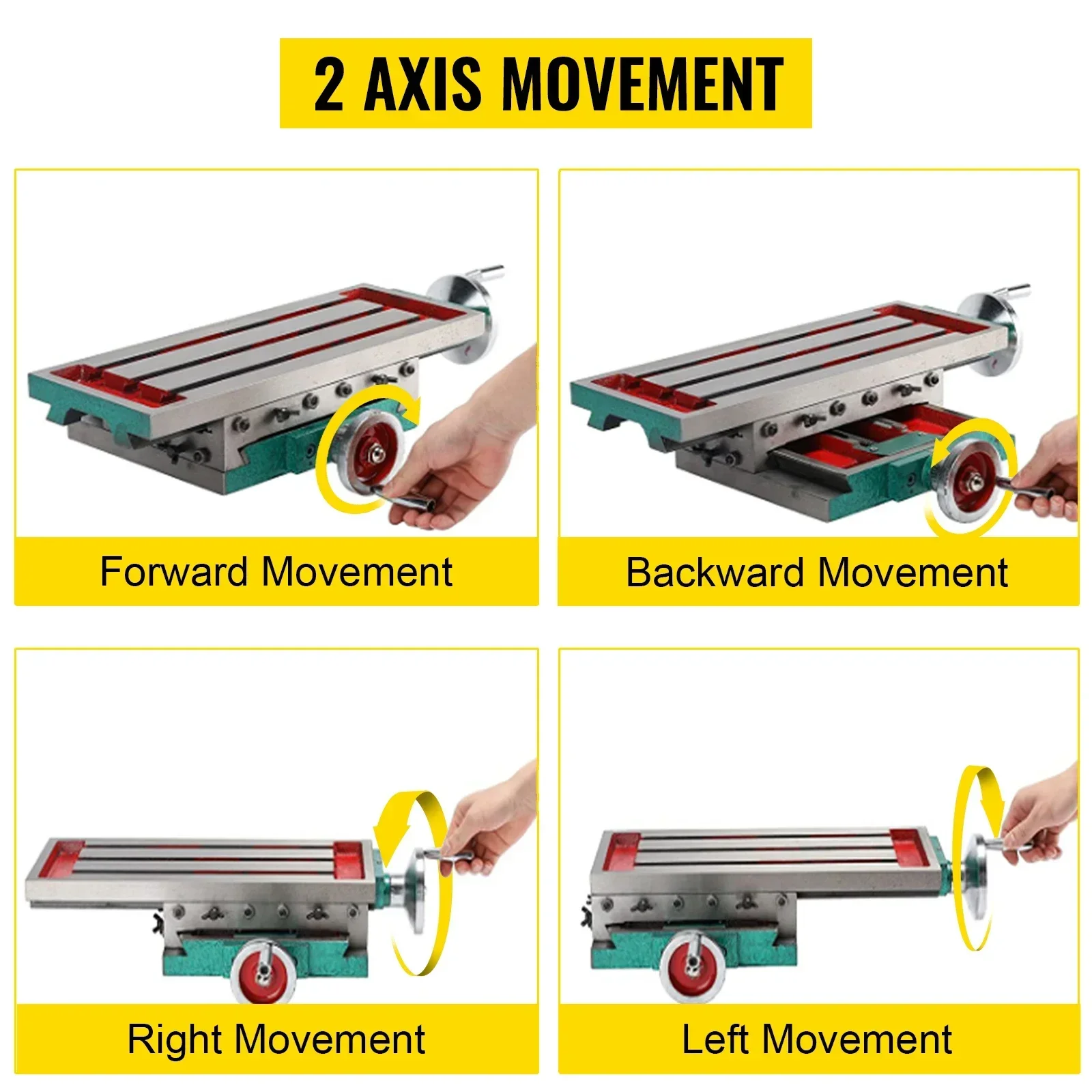 2 AXIS MOVEMENT

Forward Movement

Backward Movement

Right Movement

Left Movement