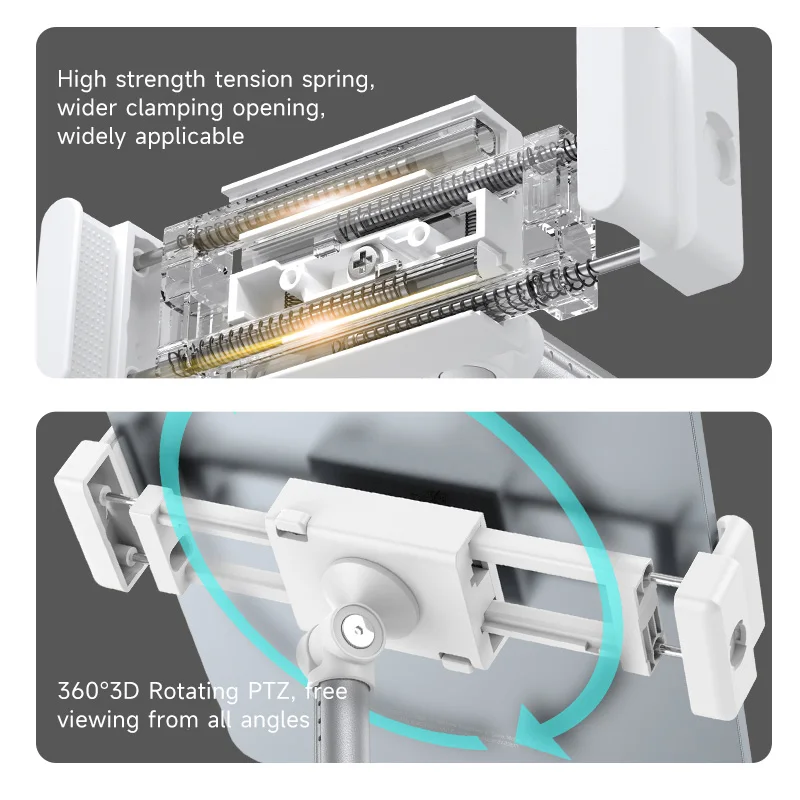 High strength tension spring, wider clamping opening, widely applicable

360°3D Rotating PTZ, free viewing from all angles