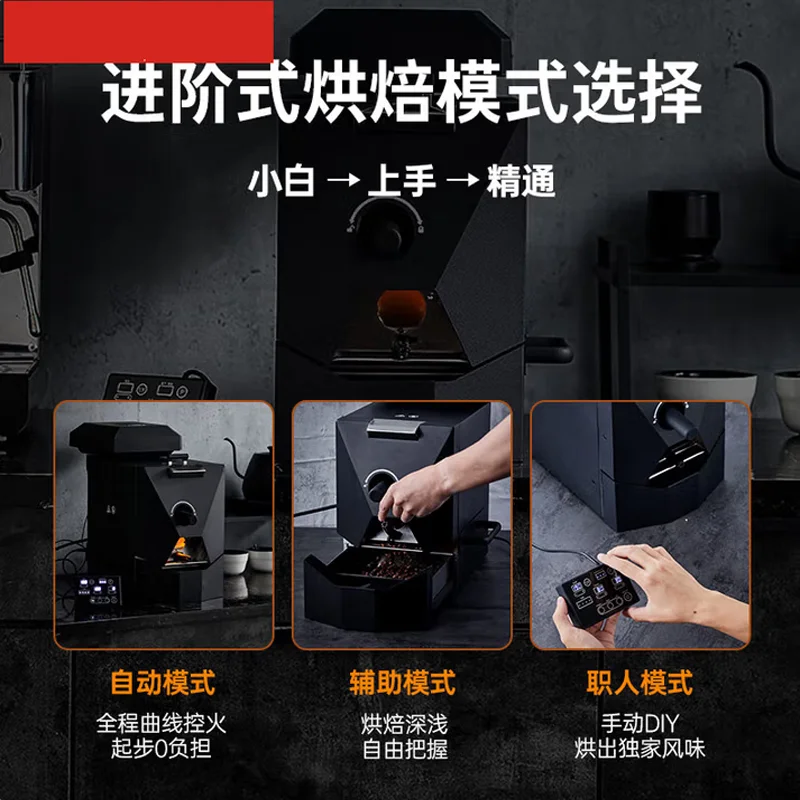 进阶式烘焙模式选择

小白 → 上手 → 精通

自动模式

全程曲线控火
起步0负担

辅助模式

烘焙深浅
自由把握

职人模式

手动DIY
烘出独家风味