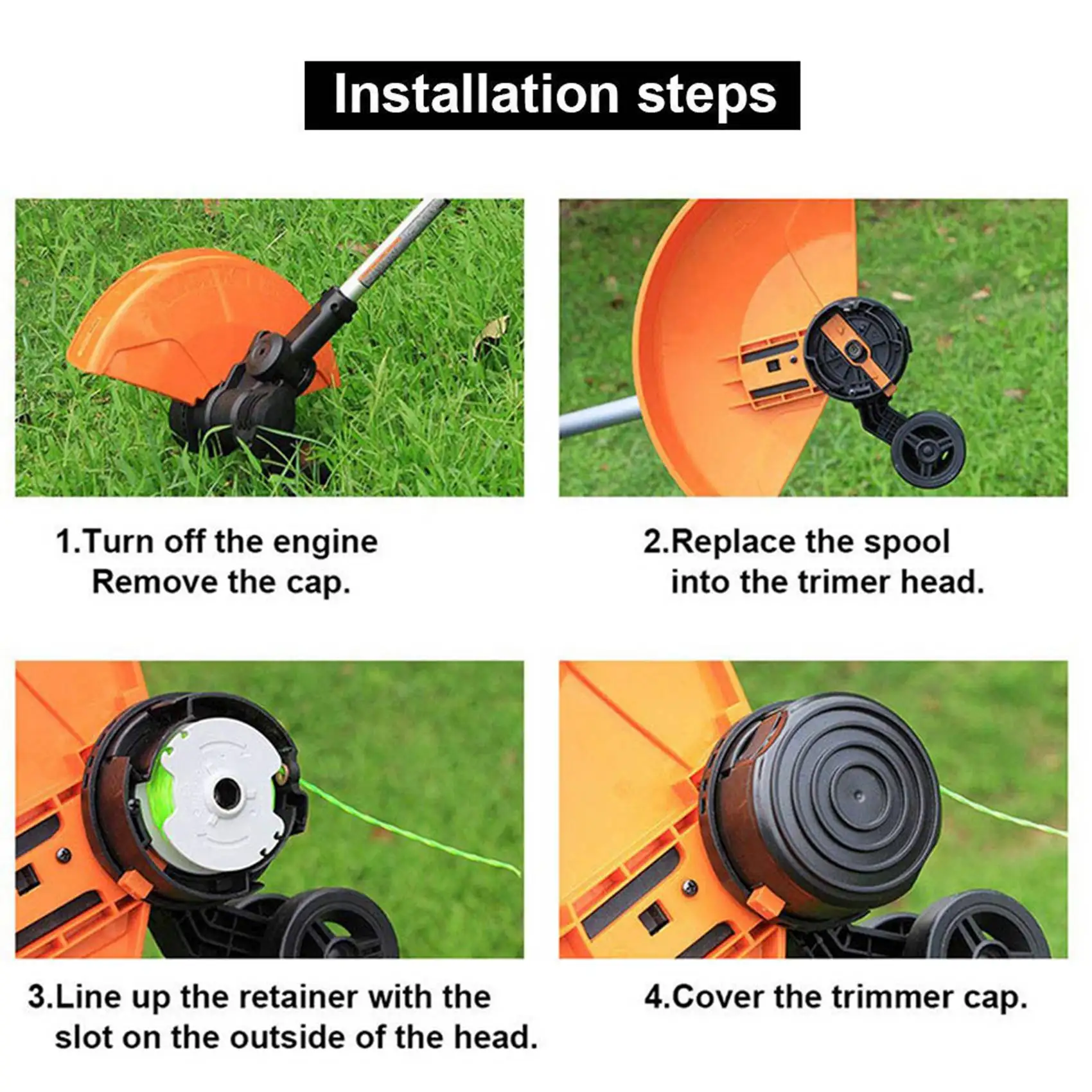 Installation steps

1.Turn off the engine
Remove the cap.

2.Replace the spool
into the trimer head.

3.Line up the retainer with the
slot on the outside of the head.

4.Cover the trimmer cap.