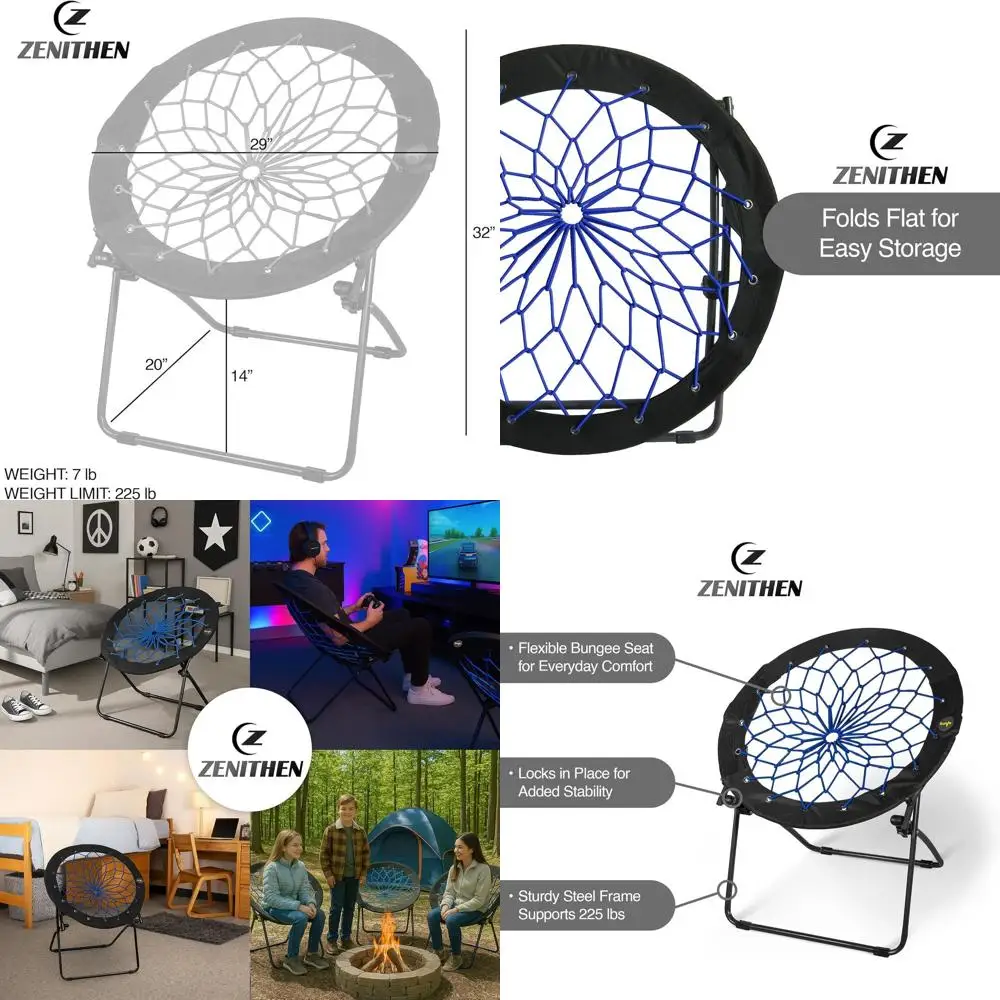 ZENITHEN

29"

32"

20"

14"

WEIGHT: 7 lb
WEIGHT LIMIT: 225 lb

ZENITHEN

Folds Flat for Easy Storage

ZENITHEN

ZENITHEN

• Flexible Bungee Seat for Everyday Comfort

• Locks in Place for Added Stability

• Sturdy Steel Frame Supports 225 lbs