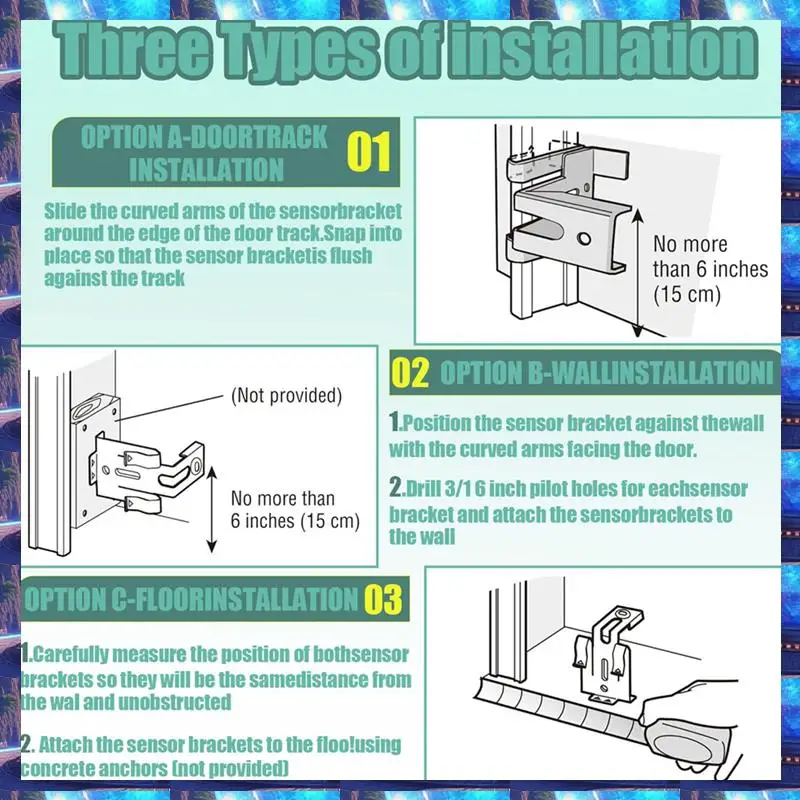 Three Types of installation

OPTION A-DOORTRACK INSTALLATION 01

Slide the curved arms of the sensorbracket around the edge of the door track.Snap into place so that the sensor bracketis flush against the track

No more than 6 inches (15 cm)

(Not provided)

No more than 6 inches (15 cm)

02 OPTION B-WALLINSTALLATIONI

1.Position the sensor bracket against thewall with the curved arms facing the door.

2.Drill 3/1 6 inch pilot holes for eachsensor bracket and attach the sensorbrackets to the wall

OPTION C-FLOORINSTALLATION 03

1.Carefully measure the position of bothsensor brackets so they will be the samedistance from the wal and unobstructed

2. Attach the sensor brackets to the floo!using concrete anchors (not provided)