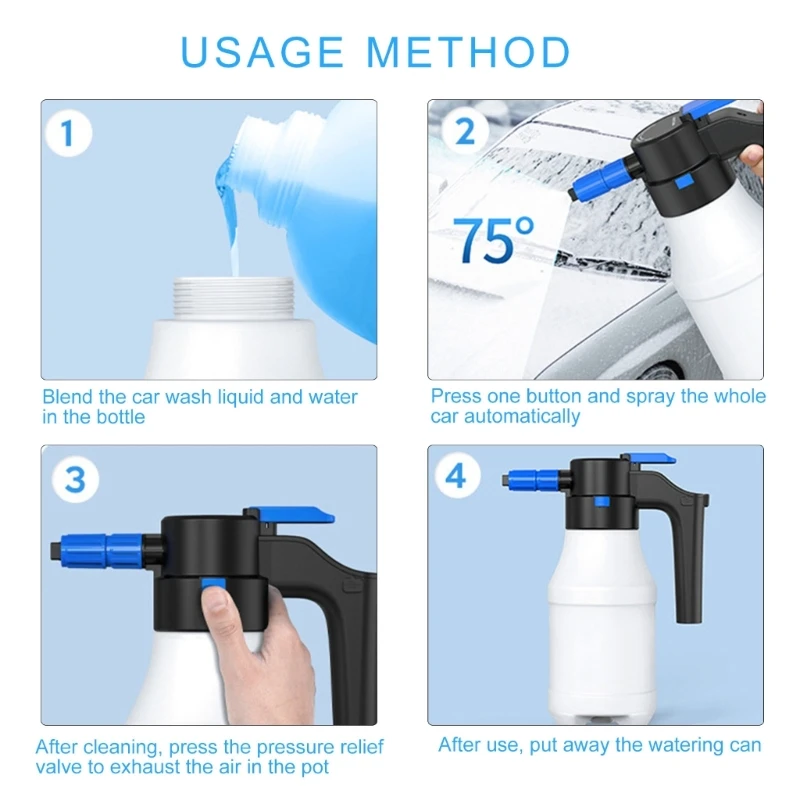 USAGE METHOD

1

Blend the car wash liquid and water in the bottle

2

75°

Press one button and spray the whole car automatically

3

After cleaning, press the pressure relief valve to exhaust the air in the pot

4

After use, put away the watering can