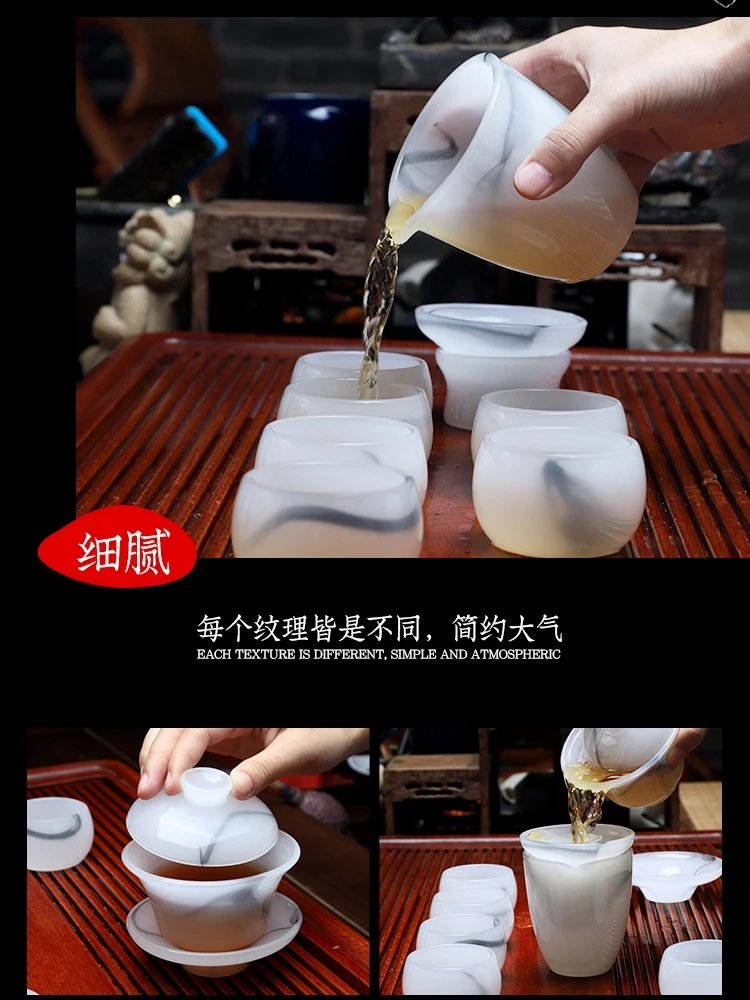 细腻

每个纹理皆是不同，简约大气
EACH TEXTURE IS DIFFERENT, SIMPLE AND ATMOSPHERIC