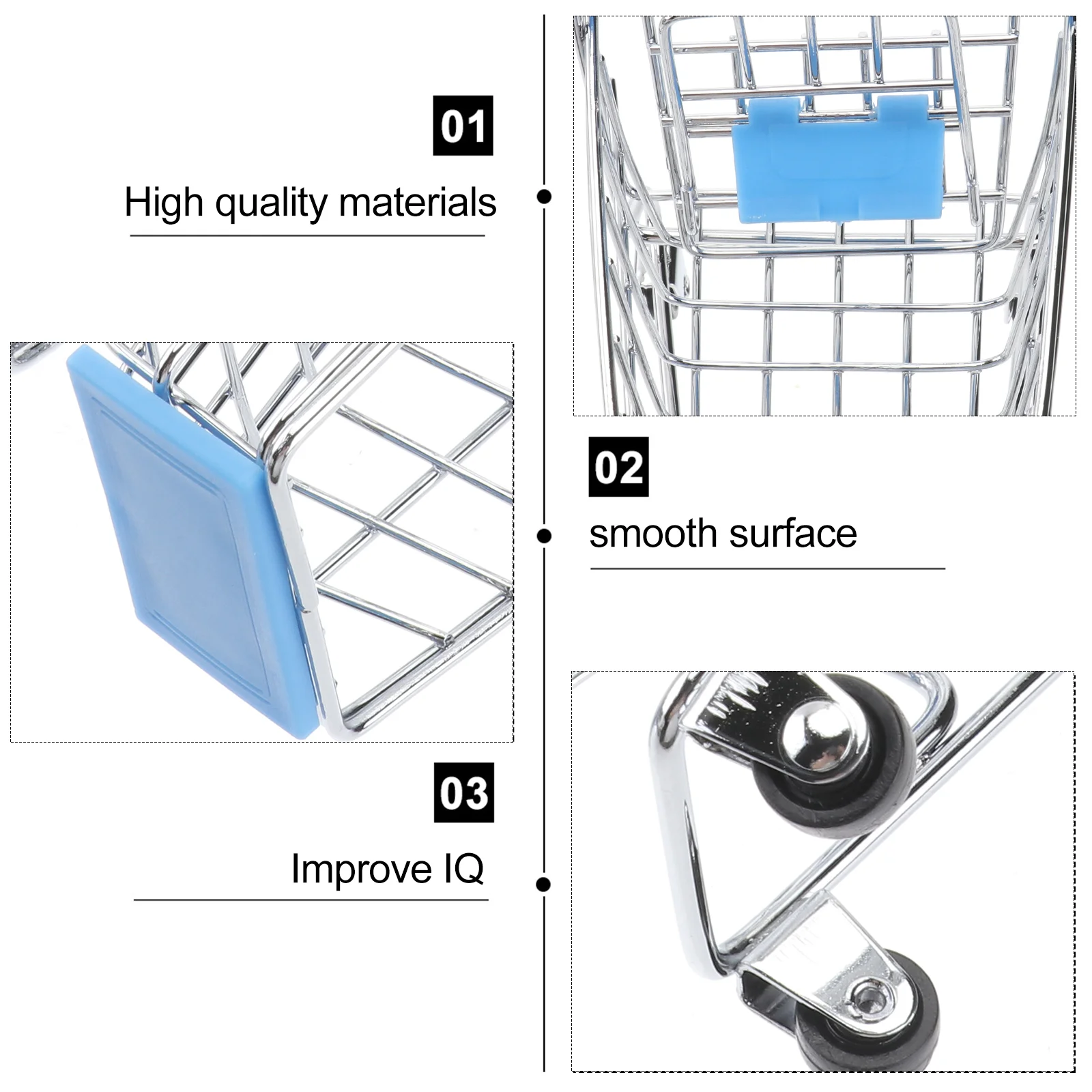 01
High quality materials

02
smooth surface

03
Improve IQ