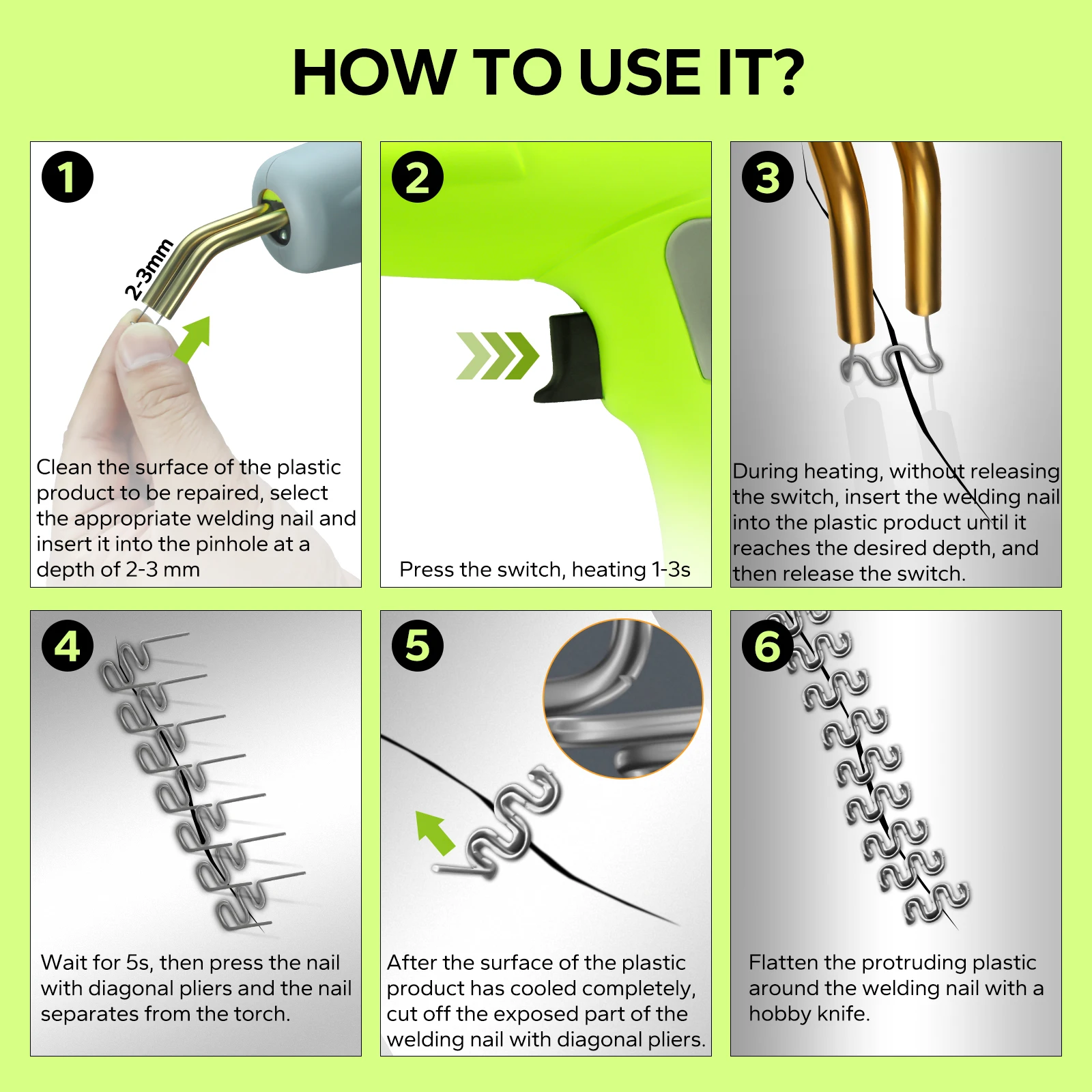 HOW TO USE IT?

1

2-3mm

Clean the surface of the plastic product to be repaired, select the appropriate welding nail and insert it into the pinhole at a depth of 2-3 mm

2

Press the switch, heating 1-3s

3

During heating, without releasing the switch, insert the welding nail into the plastic product until it reaches the desired depth, and then release the switch.

4

Wait for 5s, then press the nail with diagonal pliers and the nail separates from the torch.

5

After the surface of the plastic product has cooled completely, cut off the exposed part of the welding nail with diagonal pliers.

6

Flatten the protruding plastic around the welding nail with a hobby knife.