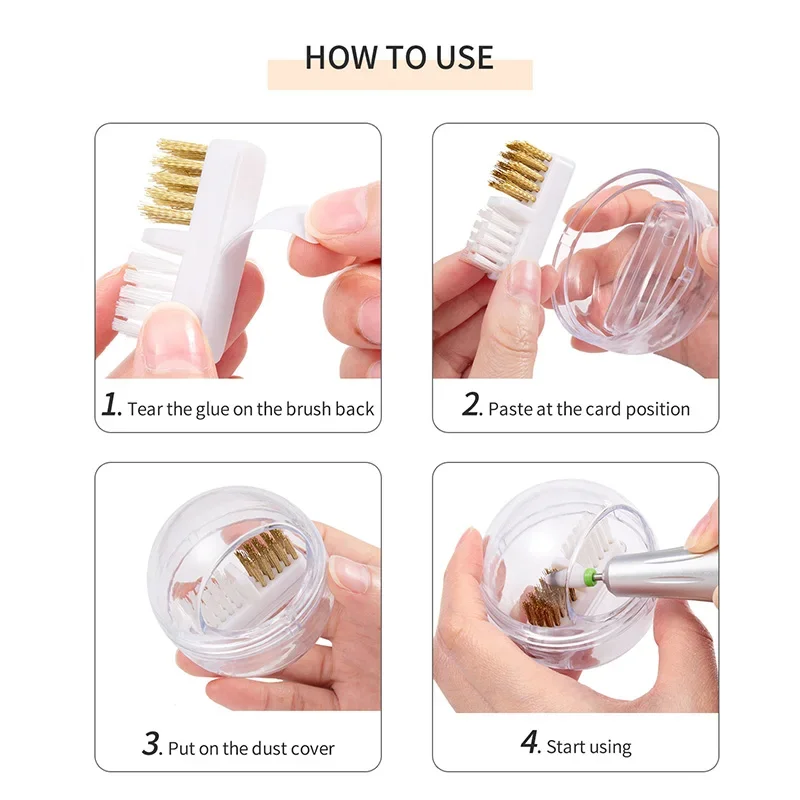 HOW TO USE

1. Tear the glue on the brush back

2. Paste at the card position

3. Put on the dust cover

4. Start using