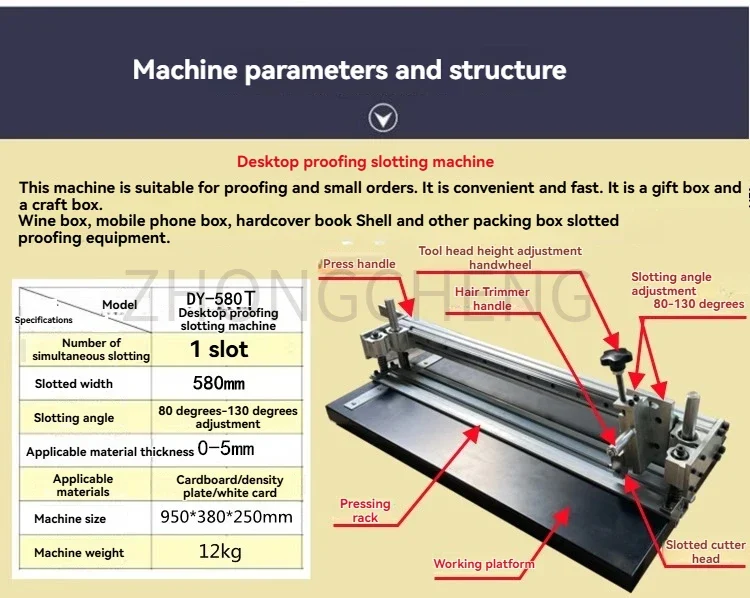 Machine parameters and structure

Desktop proofing slotting machine

This machine is suitable for proofing and small orders. It is convenient and fast. It is a gift box and a craft box.
Wine box, mobile phone box, hardcover book Shell and other packing box slotted proofing equipment.

ZHONGCHENG

| Specifications / Model | DY-580T Desktop proofing slotting machine |
|---|---|
| Number of simultaneous slotting | 1 slot |
| Slotted width | 580mm |
| Slotting angle | 80 degrees-130 degrees adjustment |
| Applicable material thickness | 0-5mm |
| Applicable materials | Cardboard/density plate/white card |
| Machine size | 950*380*250mm |
| Machine weight | 12kg |

Press handle
Tool head height adjustment handwheel
Hair Trimmer handle
Slotting angle adjustment 80-130 degrees
Pressing rack
Working platform
Slotted cutter head