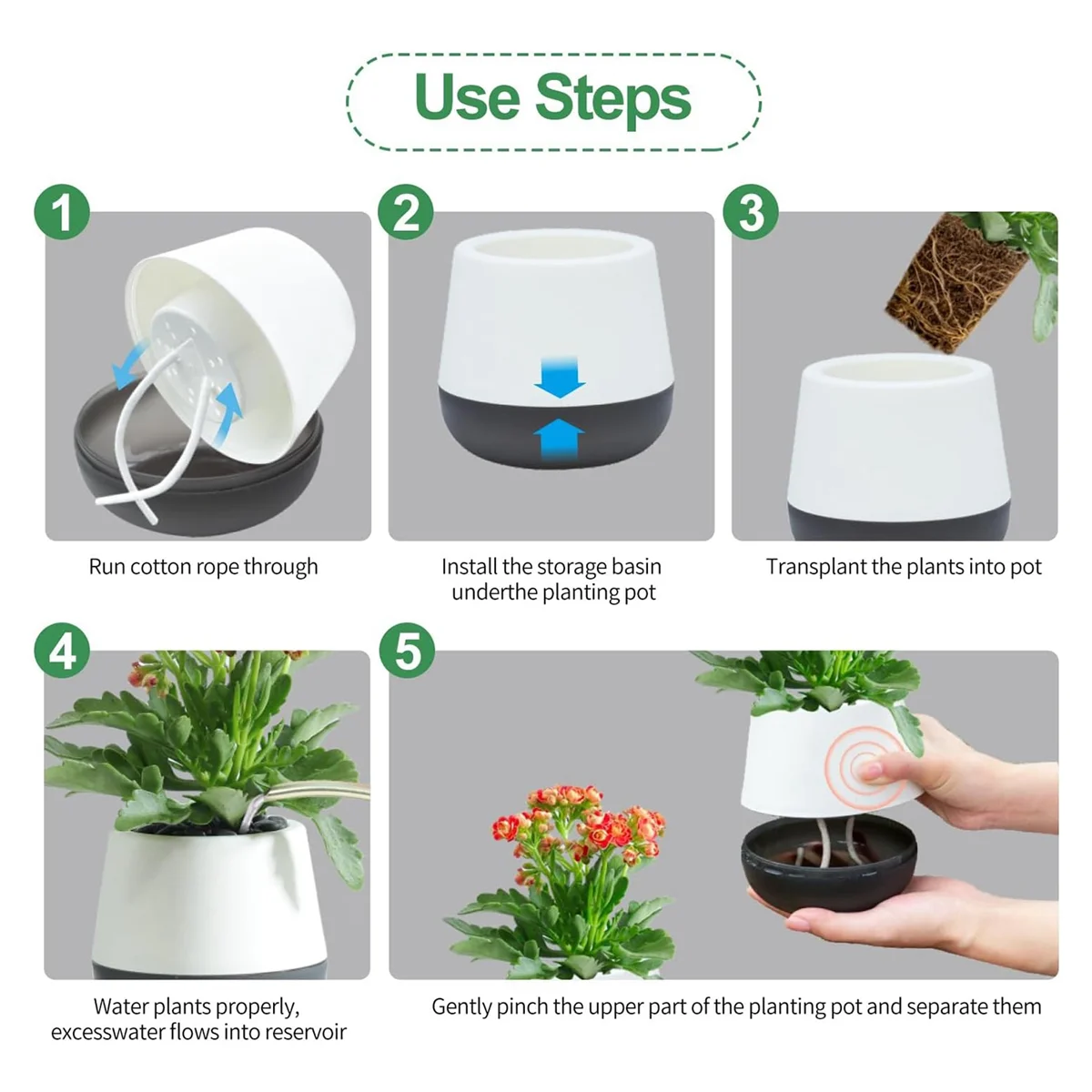 Use Steps

1

Run cotton rope through

2

Install the storage basin underthe planting pot

3

Transplant the plants into pot

4

Water plants properly, excesswater flows into reservoir

5

Gently pinch the upper part of the planting pot and separate them