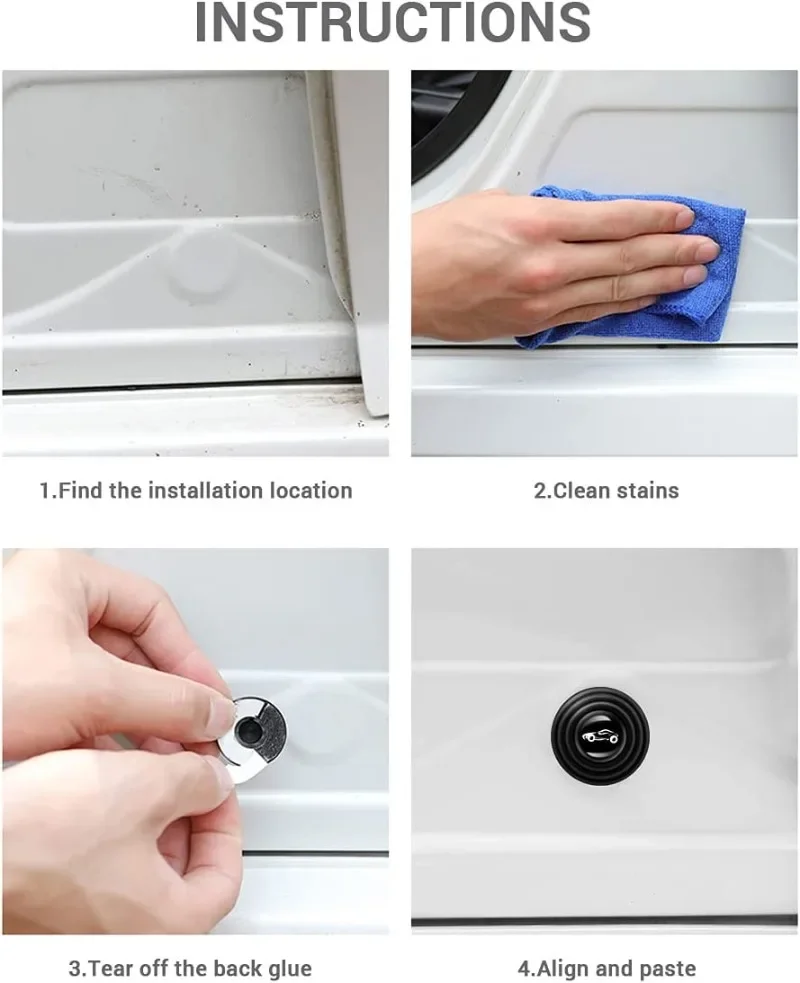 INSTRUCTIONS

1.Find the installation location

2.Clean stains

3.Tear off the back glue

4.Align and paste