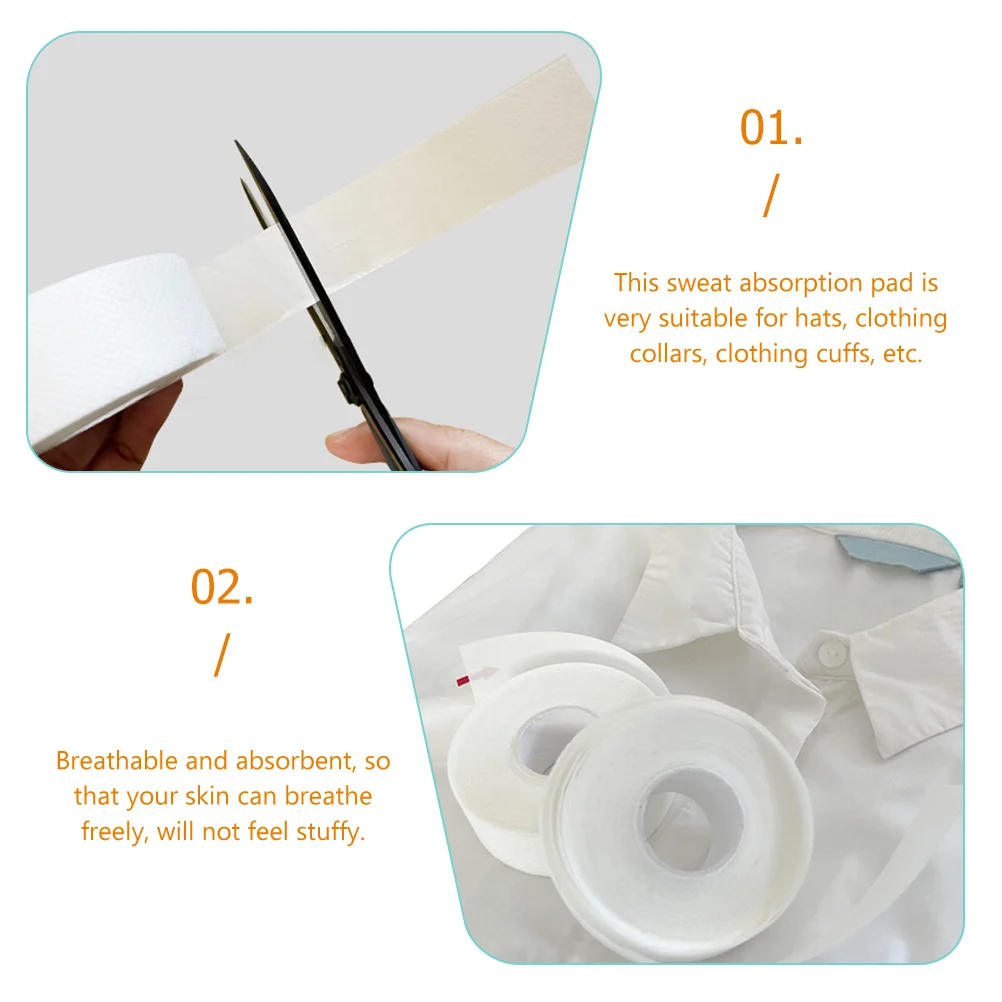 01.
/

This sweat absorption pad is very suitable for hats, clothing collars, clothing cuffs, etc.

02.
/

Breathable and absorbent, so that your skin can breathe freely, will not feel stuffy.