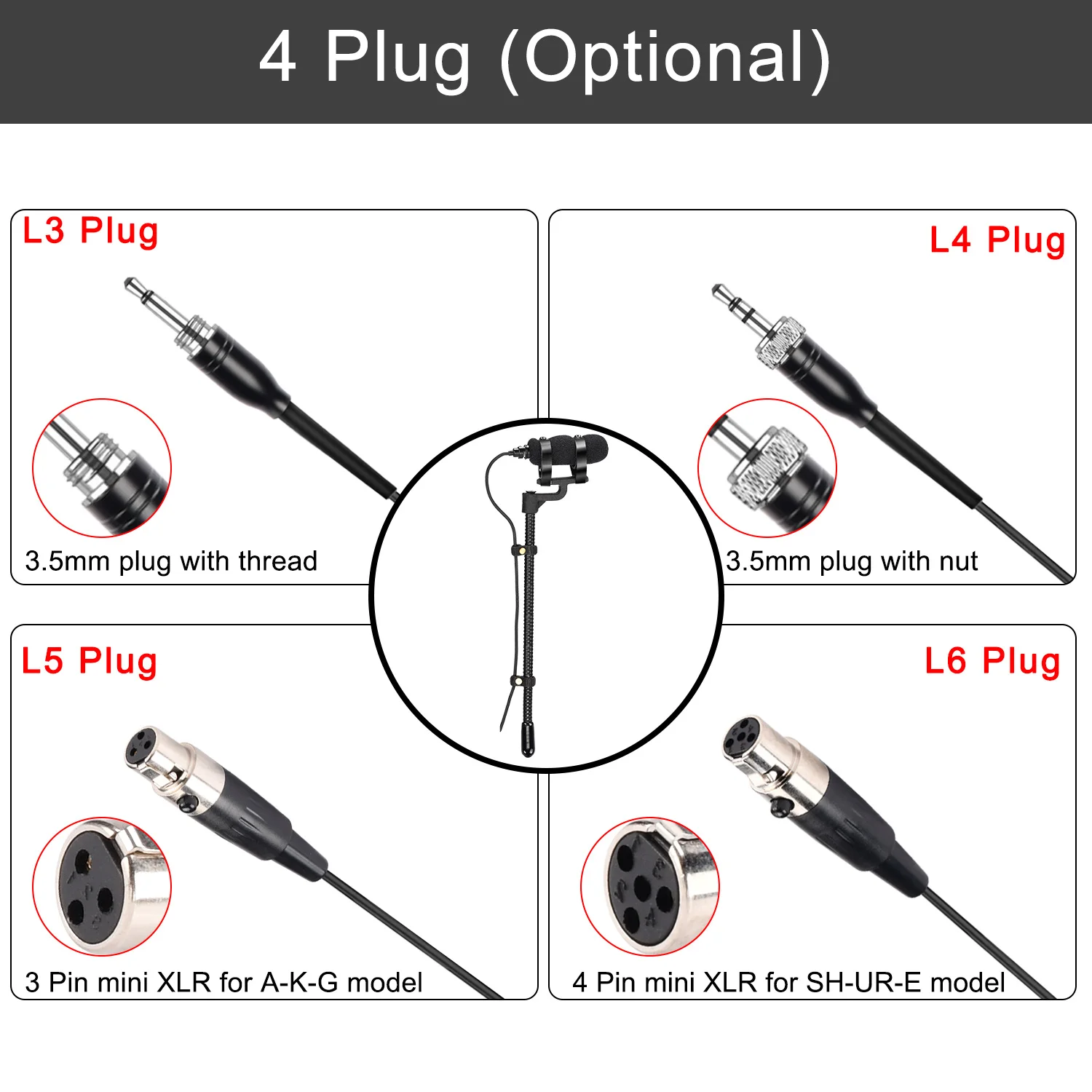 4 Plug (Optional)

L3 Plug

3.5mm plug with thread

L4 Plug

3.5mm plug with nut

L5 Plug

3 Pin mini XLR for A-K-G model

L6 Plug

4 Pin mini XLR for SH-UR-E model