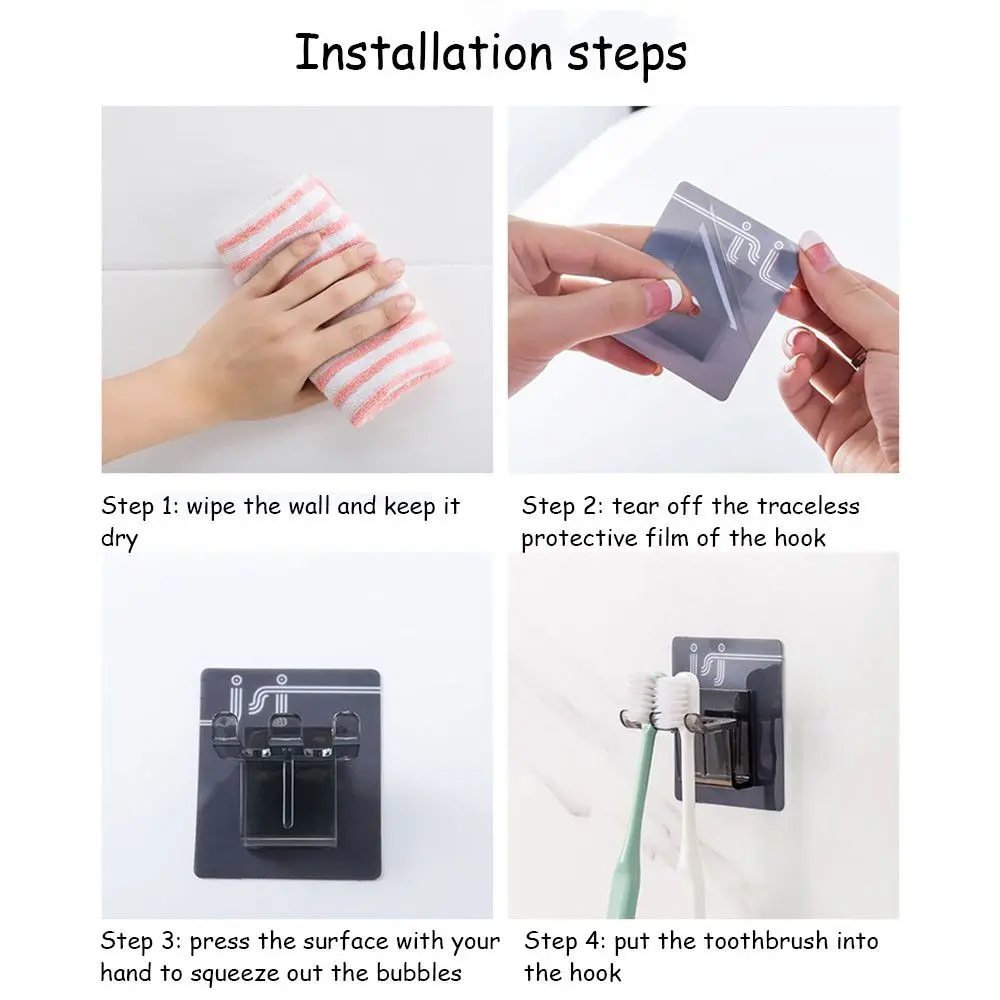 Installation steps

Step 1: wipe the wall and keep it dry

Step 2: tear off the traceless protective film of the hook

Step 3: press the surface with your hand to squeeze out the bubbles

Step 4: put the toothbrush into the hook