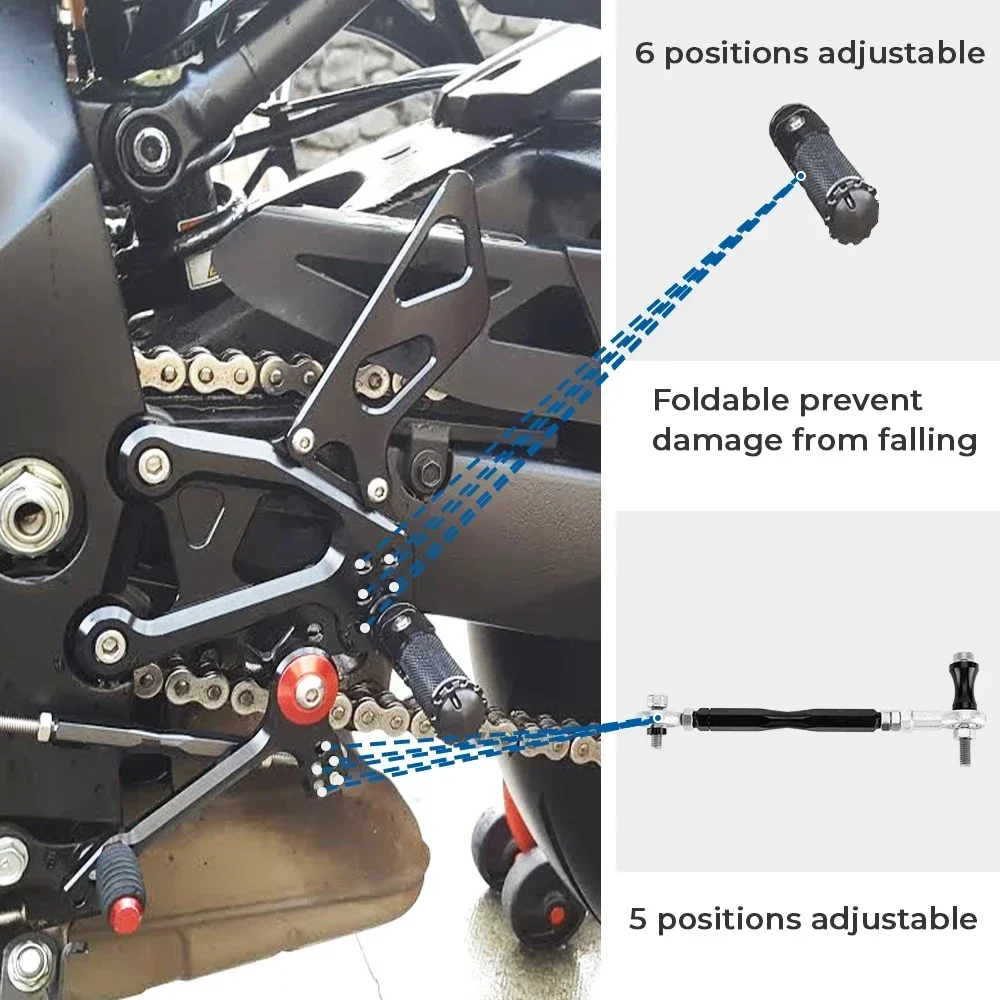 6 positions adjustable

Foldable prevent damage from falling

5 positions adjustable