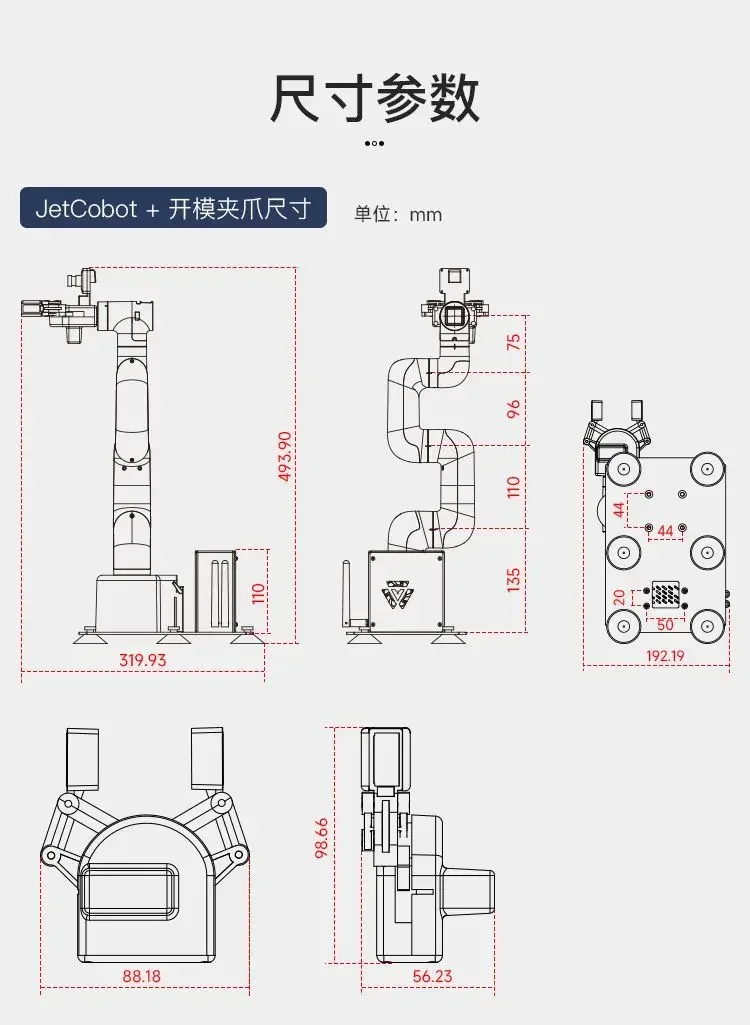 尺寸参数

JetCobot + 开模夹爪尺寸

单位：mm

493.90

110

319.93

75

96

110

135

44

44

20

50

192.19

98.66

88.18

56.23