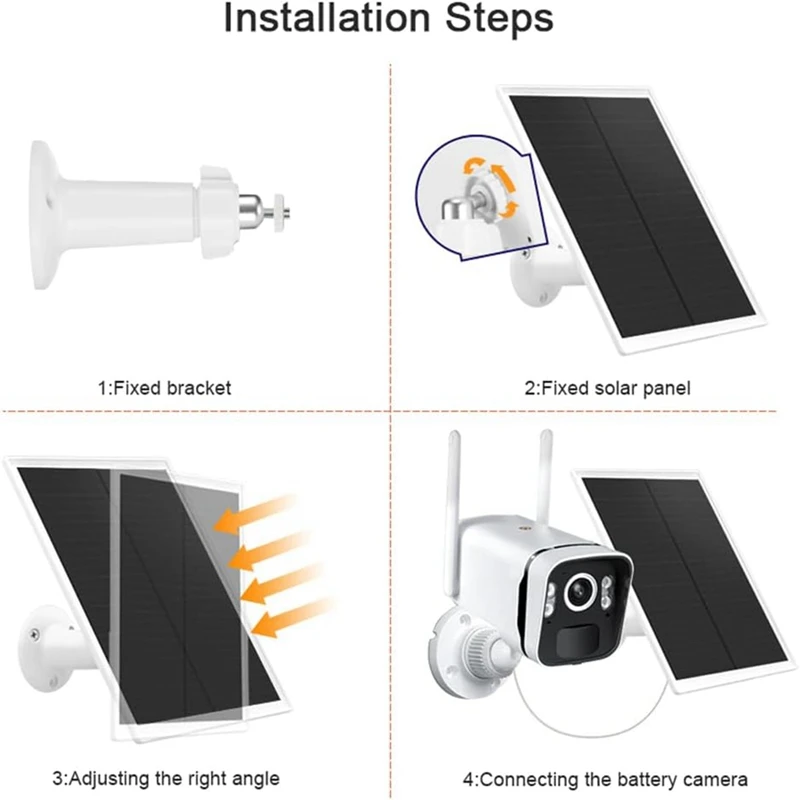 Installation Steps

1:Fixed bracket

2:Fixed solar panel

3:Adjusting the right angle

4:Connecting the battery camera