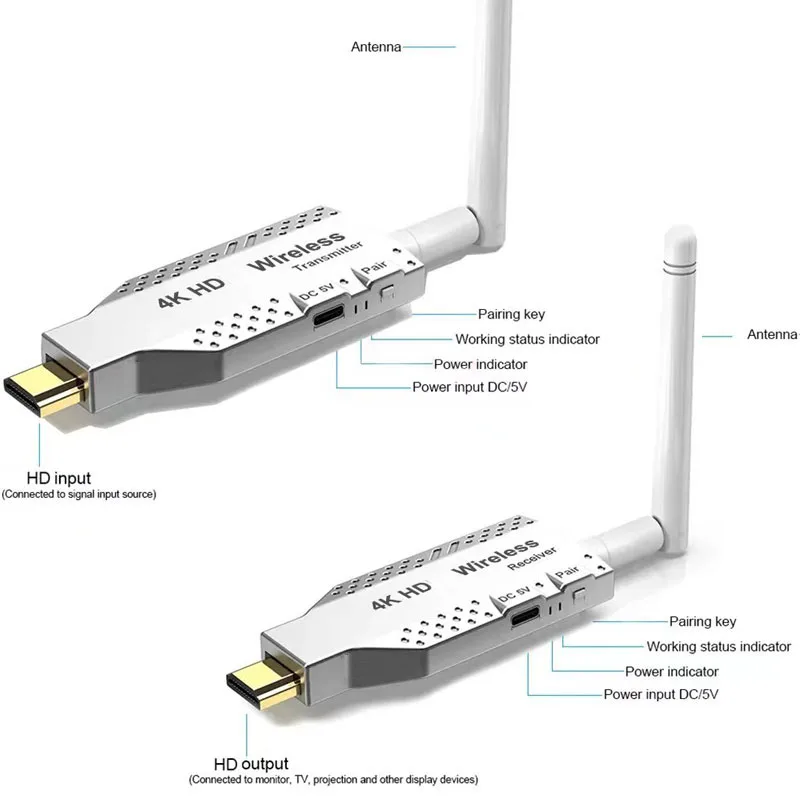 Antenna

4K HD Wireless Transmitter

DC 5V

Pair

Pairing key

Working status indicator

Power indicator

Power input DC/5V

HD input
(Connected to signal input source)

Antenna

4K HD Wireless Receiver

DC 5V

Pair

Pairing key

Working status indicator

Power indicator

Power input DC/5V

HD output
(Connected to monitor, TV, projection and other display devices)