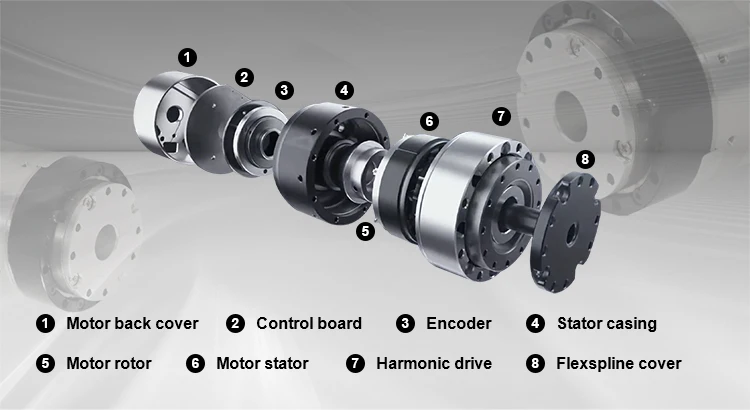 1
2
3
4
6
7
8
5

1 Motor back cover
2 Control board
3 Encoder
4 Stator casing
5 Motor rotor
6 Motor stator
7 Harmonic drive
8 Flexspline cover