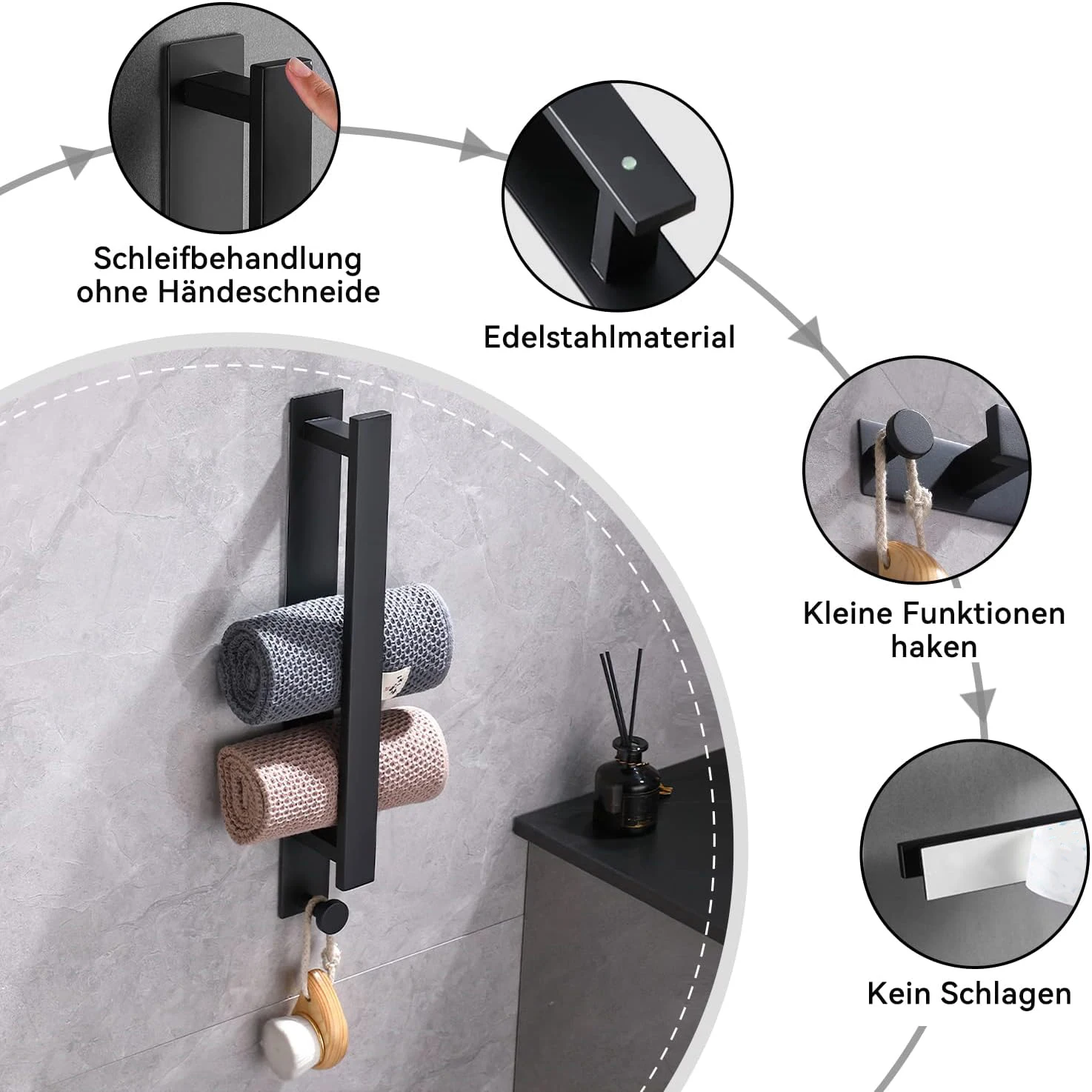 Schleifbehandlung ohne Händeschneide

Edelstahlmaterial

Kleine Funktionen haken

Kein Schlagen