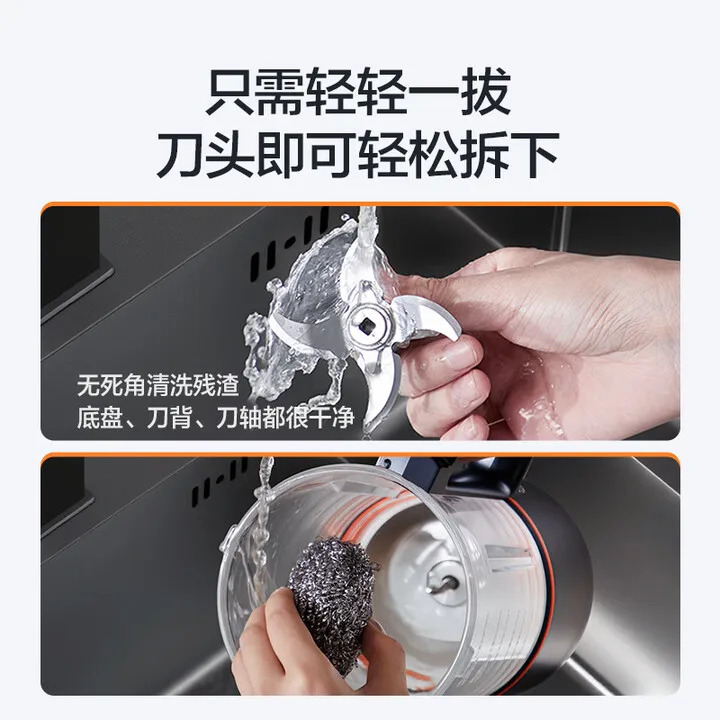 只需轻轻一拔
刀头即可轻松拆下

无死角清洗残渣
底盘、刀背、刀轴都很干净