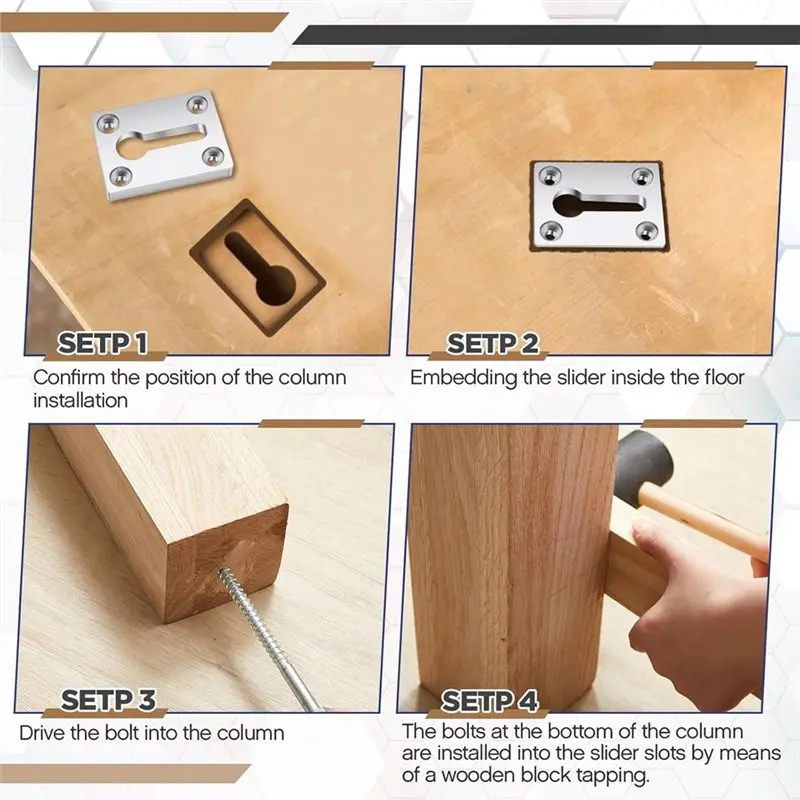 SETP 1
Confirm the position of the column installation

SETP 2
Embedding the slider inside the floor

SETP 3
Drive the bolt into the column

SETP 4
The bolts at the bottom of the column are installed into the slider slots by means of a wooden block tapping.