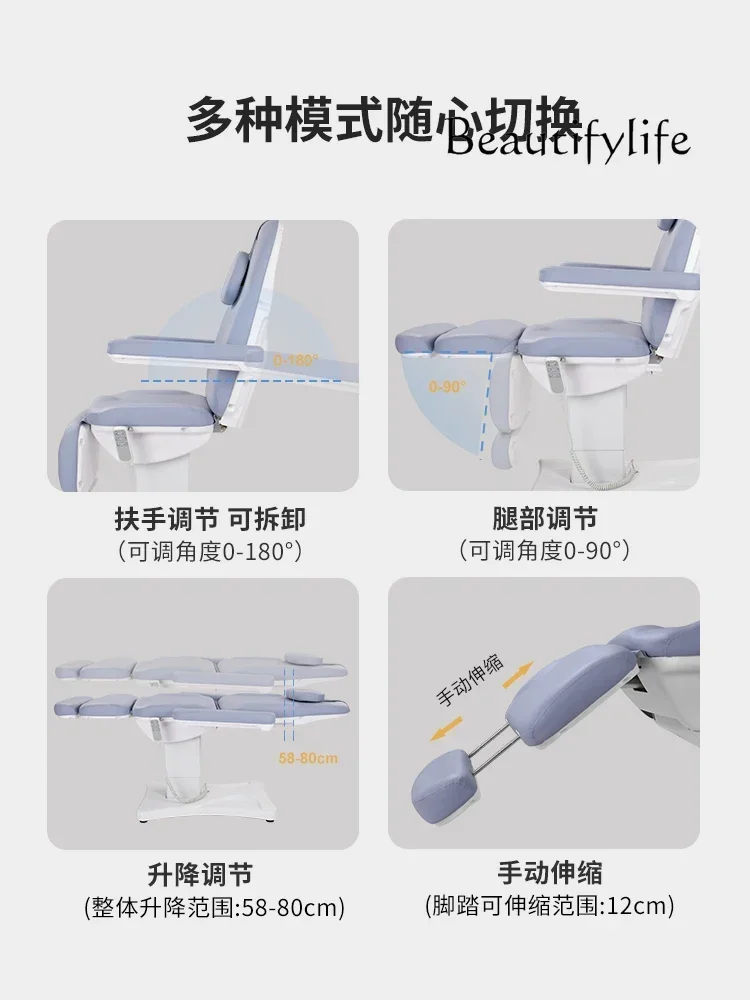 多种模式随心切换

Beautifylife

0-180°

扶手调节 可拆卸
(可调角度0-180°)

0-90°

腿部调节
(可调角度0-90°)

58-80cm

升降调节
(整体升降范围:58-80cm)

手动伸缩

手动伸缩
(脚踏可伸缩范围:12cm)